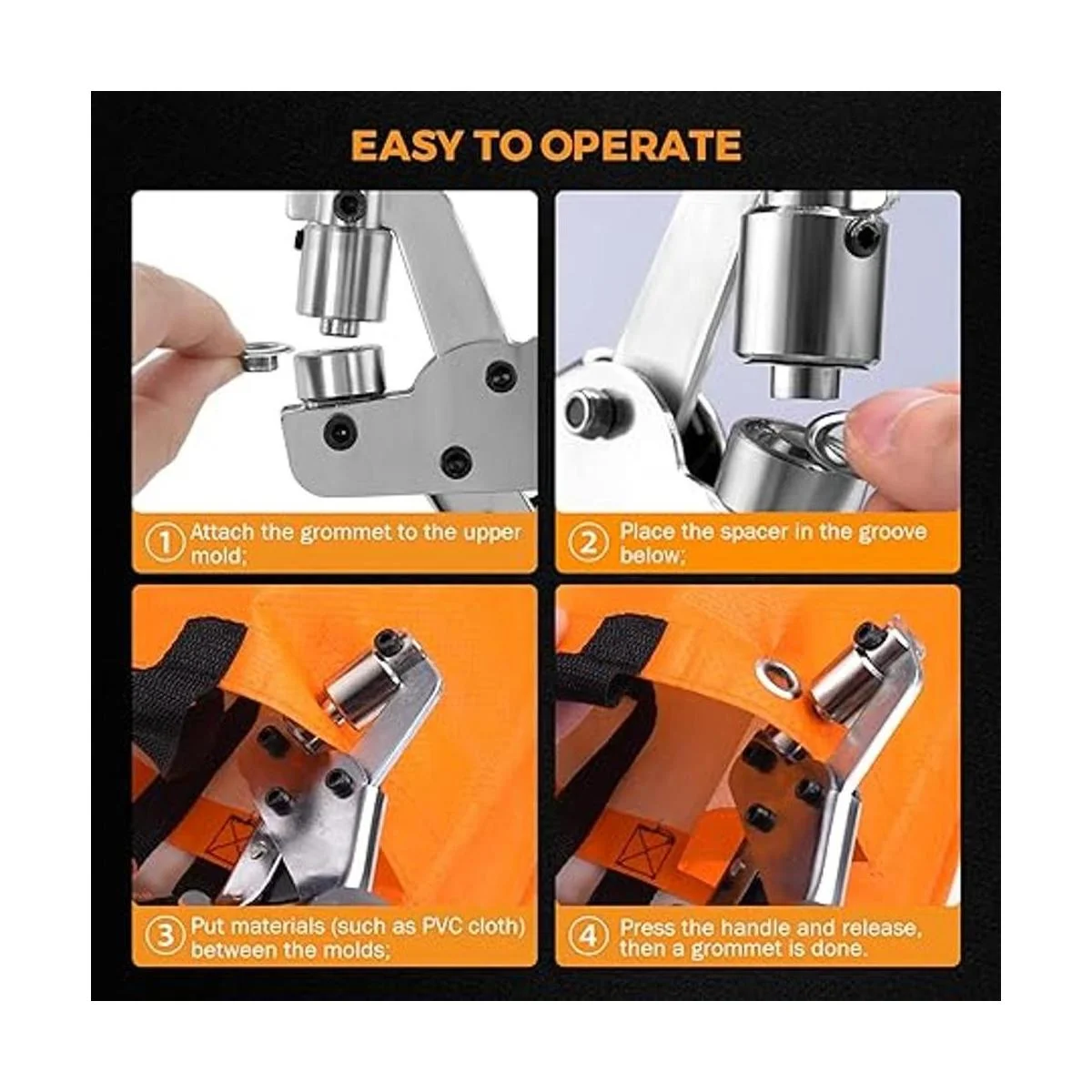 EASY TO OPERATE

① Attach the grommet to the upper mold;

② Place the spacer in the groove below;

③ Put materials (such as PVC cloth) between the molds;

④ Press the handle and release, then a grommet is done.