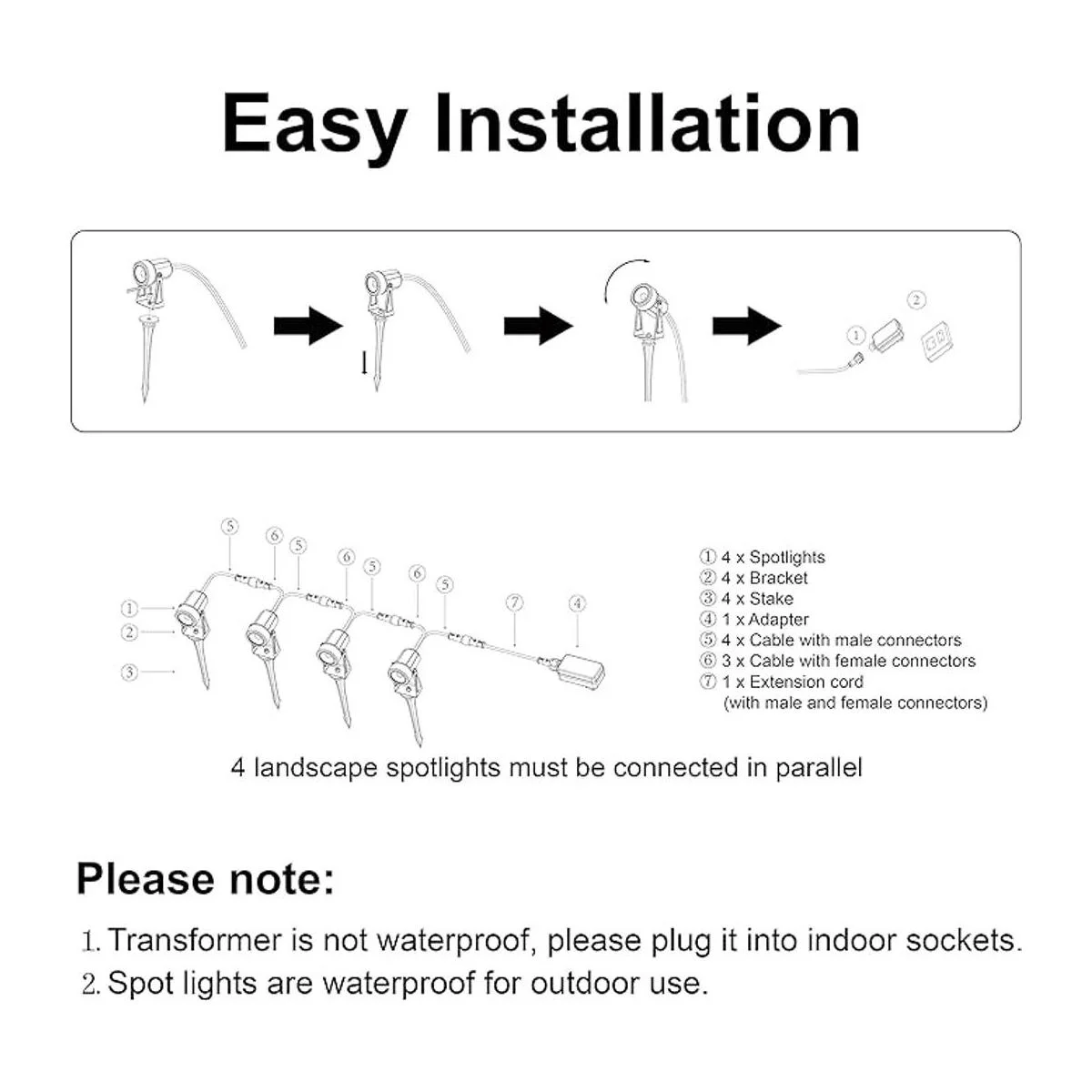 Easy Installation

② ①

⑤ ⑥ ⑤ ⑥ ⑤ ⑥ ⑤ ⑦ ④
①
②
③

① 4 x Spotlights
② 4 x Bracket
③ 4 x Stake
④ 1 x Adapter
⑤ 4 x Cable with male connectors
⑥ 3 x Cable with female connectors
⑦ 1 x Extension cord (with male and female connectors)

4 landscape spotlights must be connected in parallel

Please note:

1. Transformer is not waterproof, please plug it into indoor sockets.
2. Spot lights are waterproof for outdoor use.