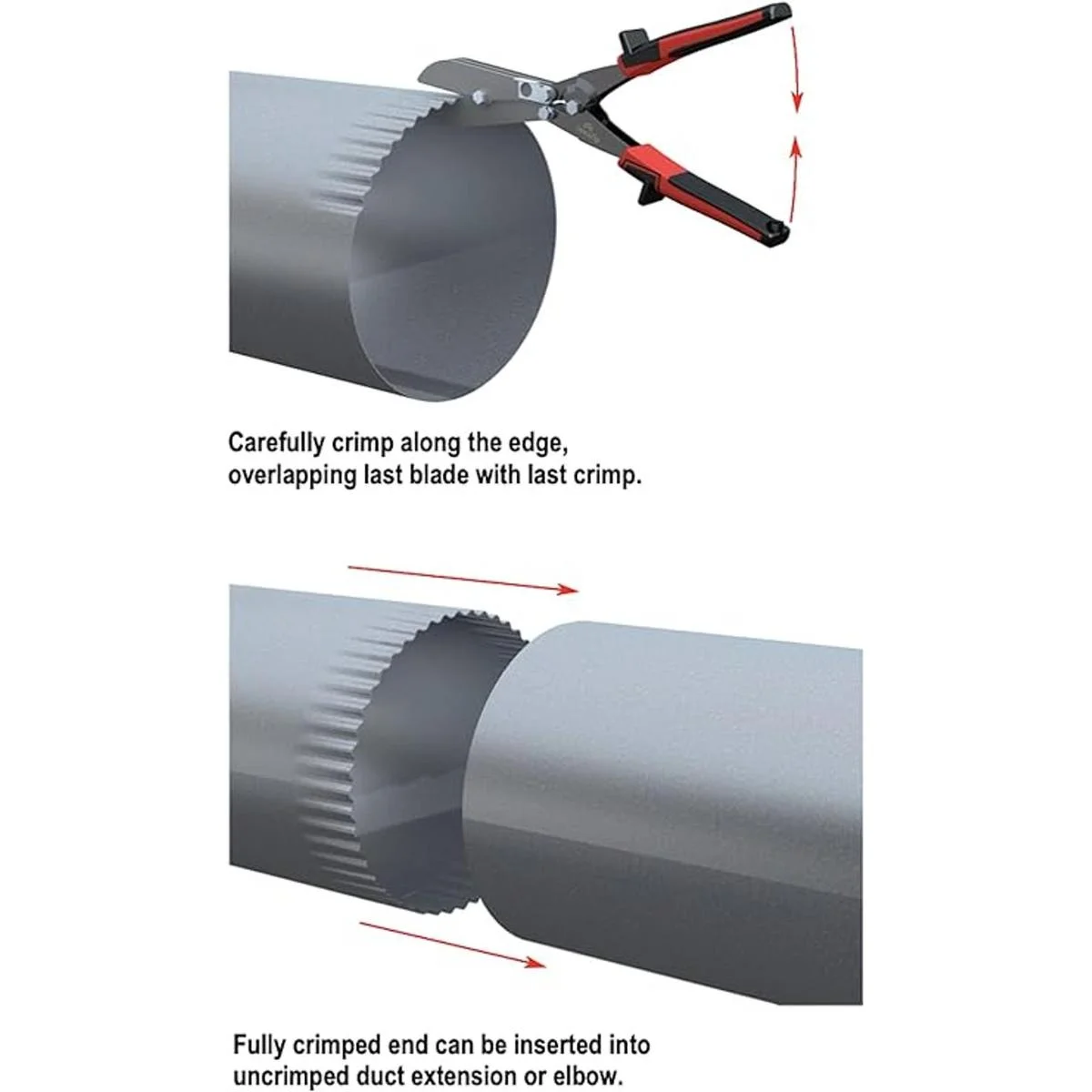 Carefully crimp along the edge, overlapping last blade with last crimp.

Fully crimped end can be inserted into uncrimped duct extension or elbow.