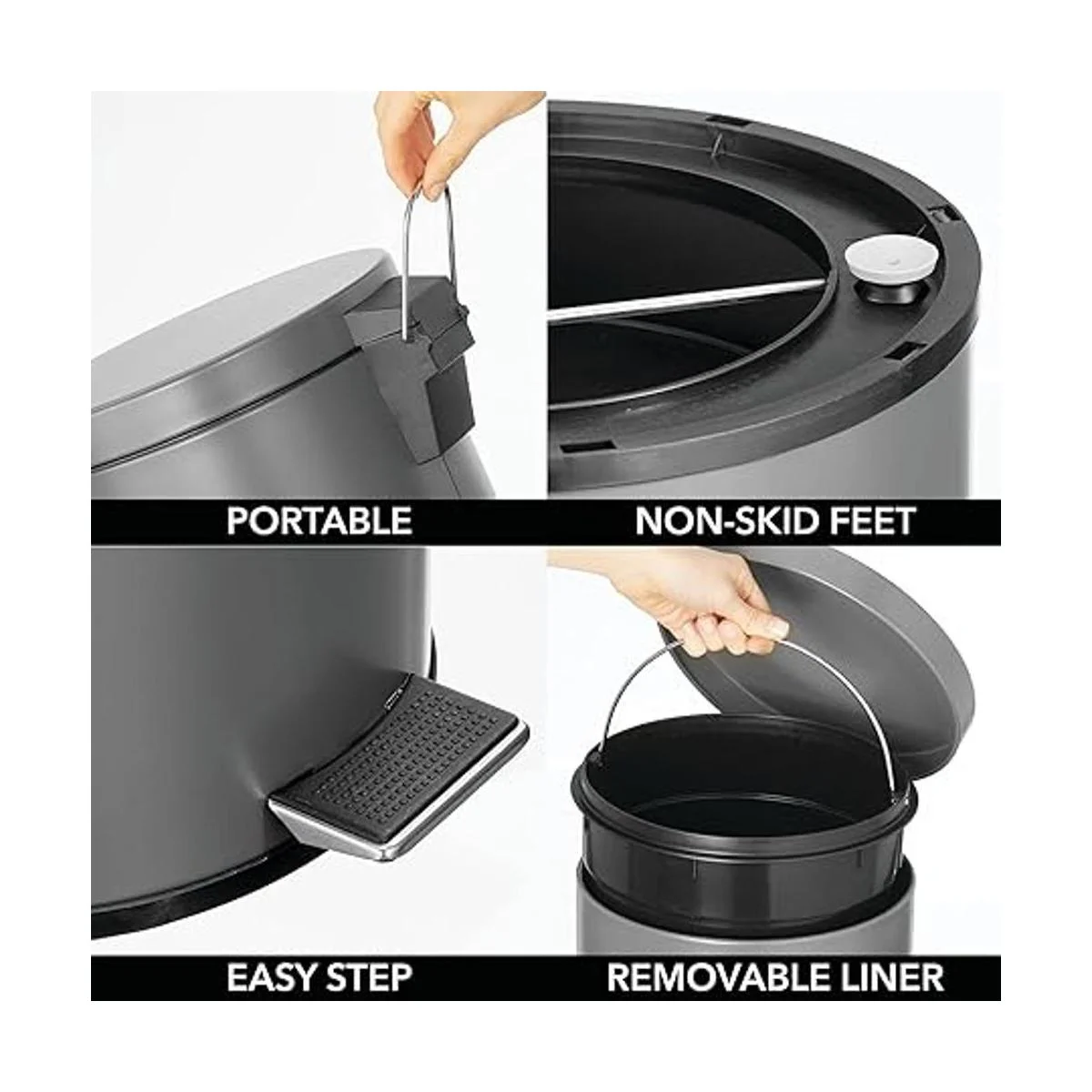 PORTABLE

NON-SKID FEET

EASY STEP

REMOVABLE LINER