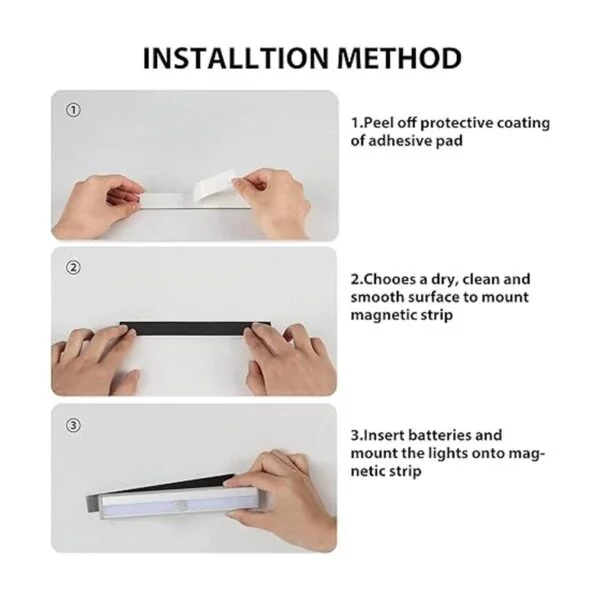 INSTALLTION METHOD

①

1.Peel off protective coating of adhesive pad

②

2.Chooes a dry, clean and smooth surface to mount magnetic strip

③

3.Insert batteries and mount the lights onto magnetic strip