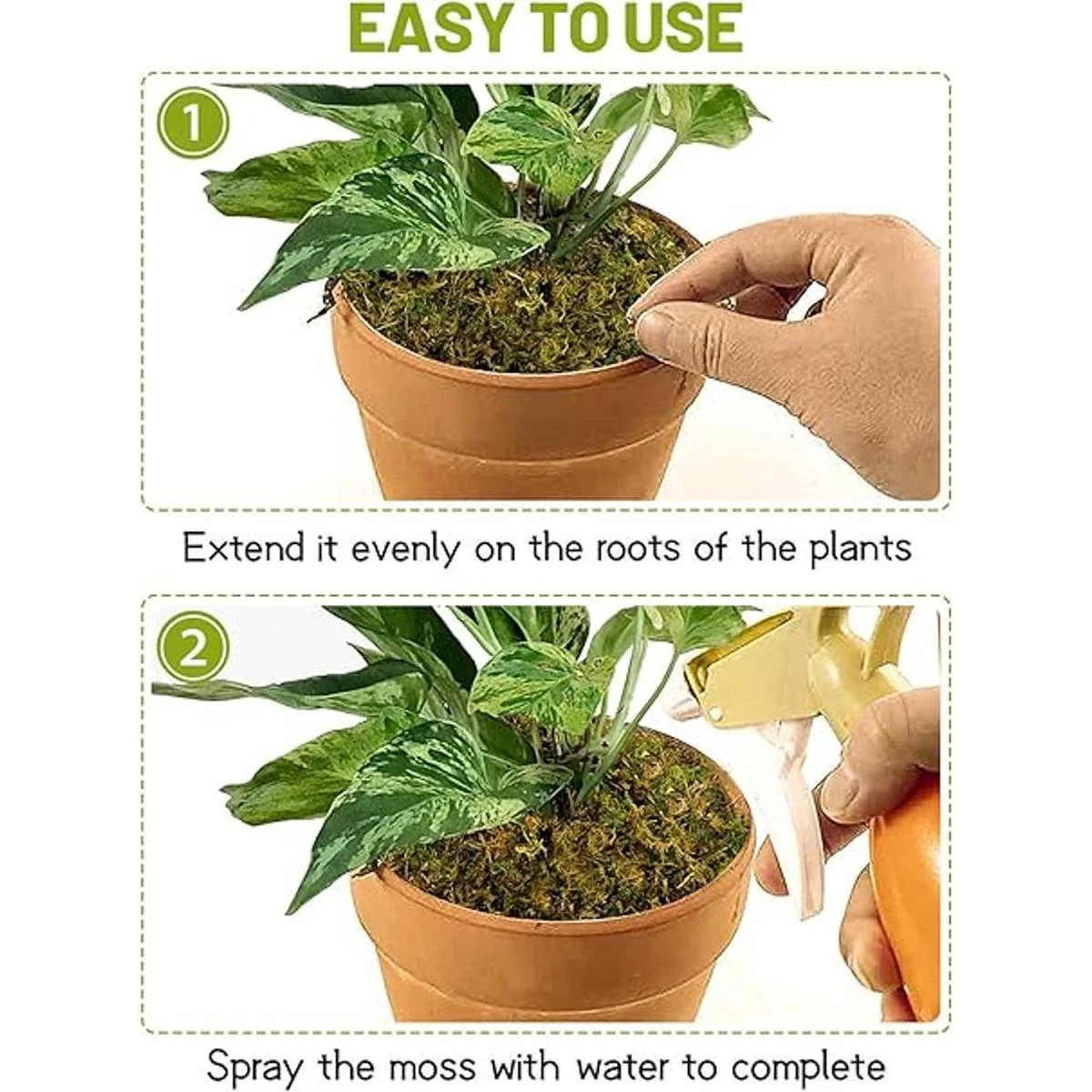 EASY TO USE

1

Extend it evenly on the roots of the plants

2

Spray the moss with water to complete