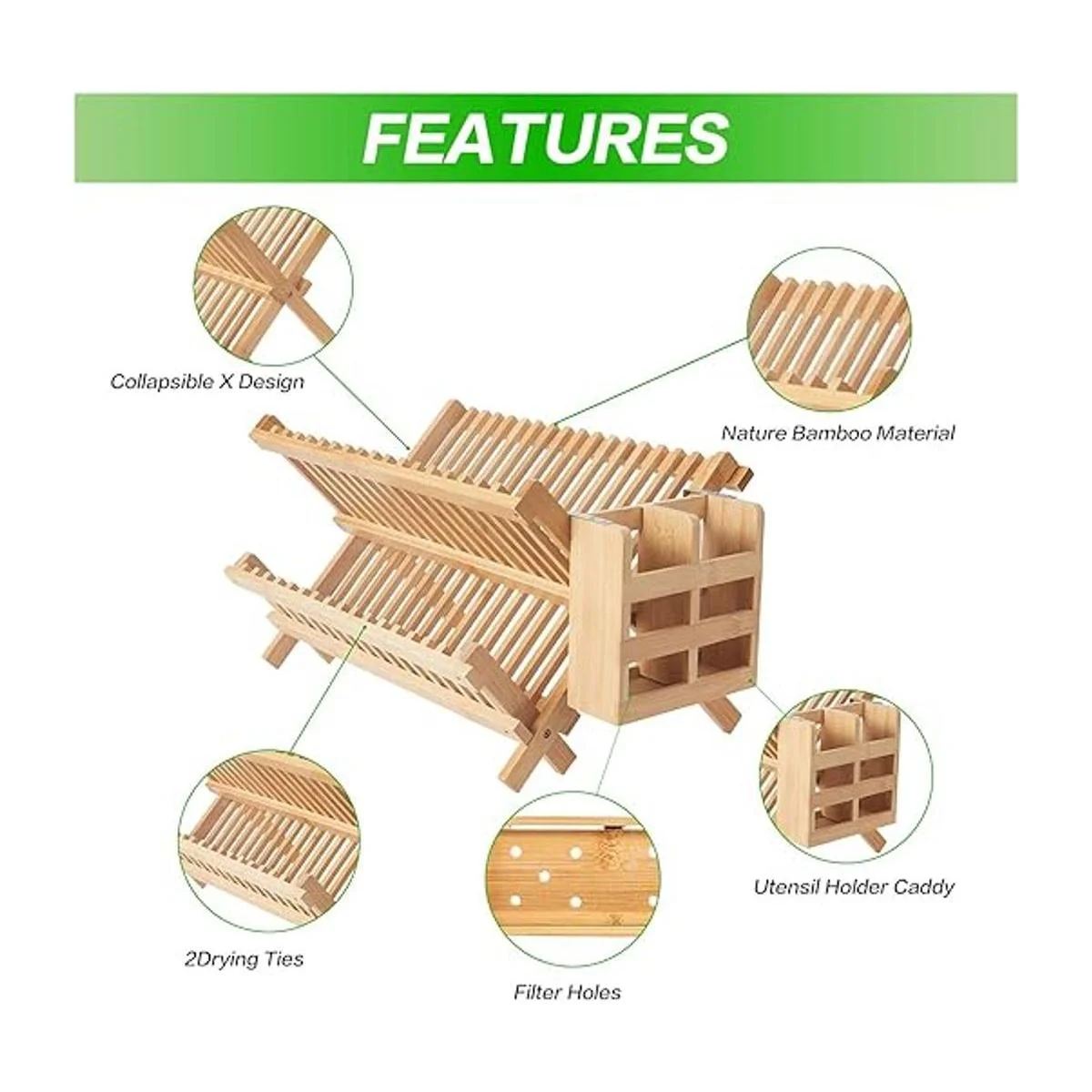 FEATURES

Collapsible X Design

Nature Bamboo Material

Utensil Holder Caddy

2Drying Ties

Filter Holes