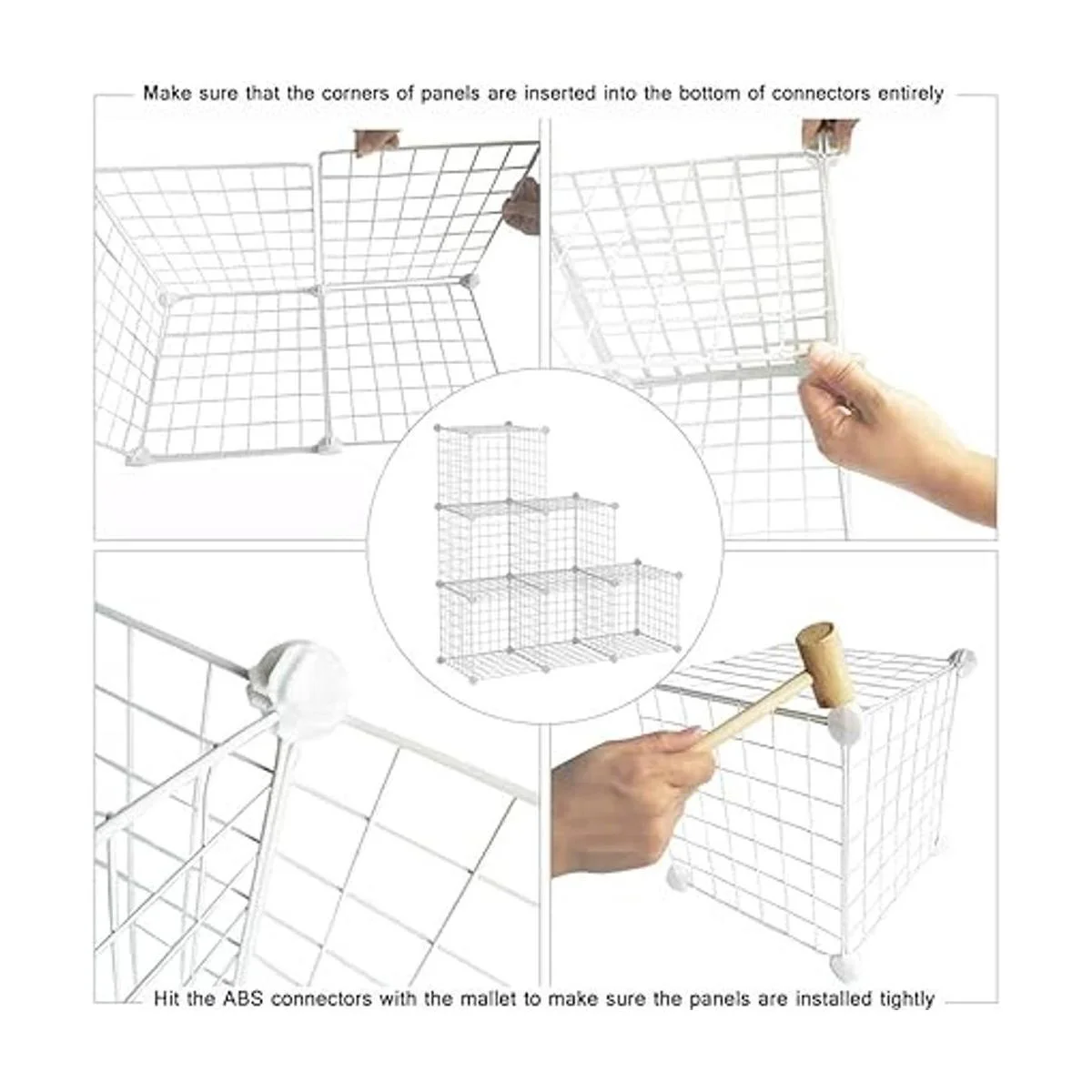 Make sure that the corners of panels are inserted into the bottom of connectors entirely

Hit the ABS connectors with the mallet to make sure the panels are installed tightly