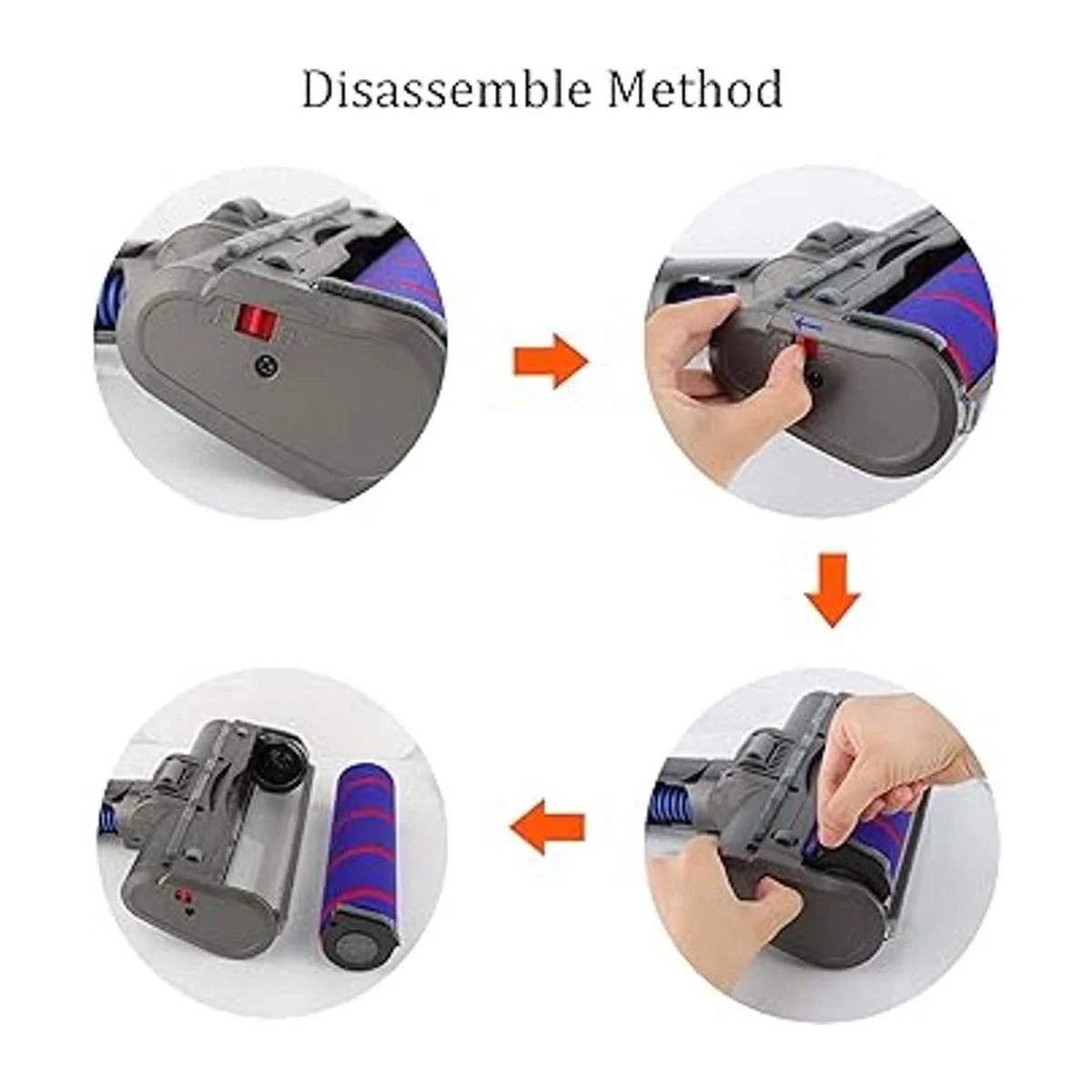 Disassemble Method