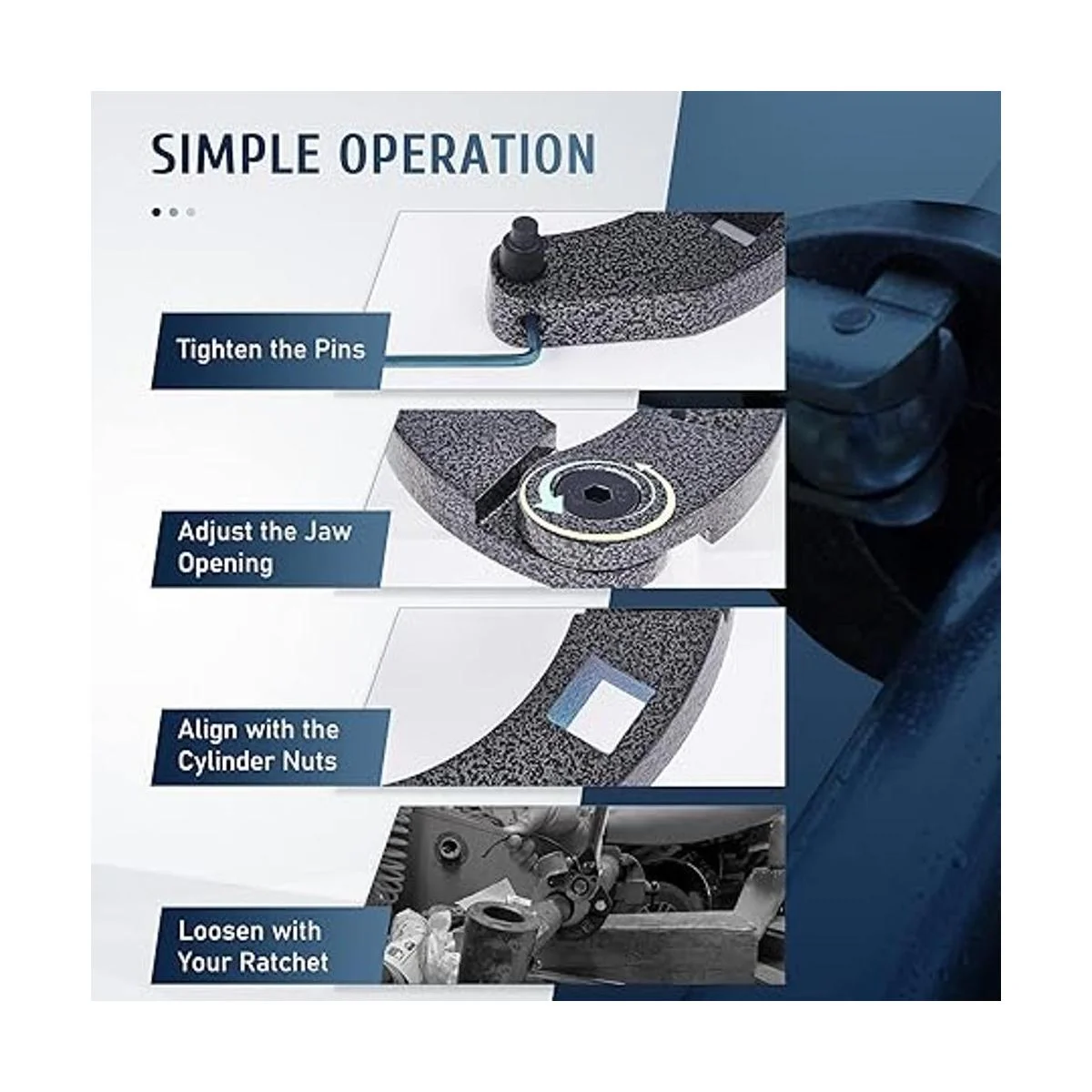 SIMPLE OPERATION

Tighten the Pins

Adjust the Jaw Opening

Align with the Cylinder Nuts

Loosen with Your Ratchet