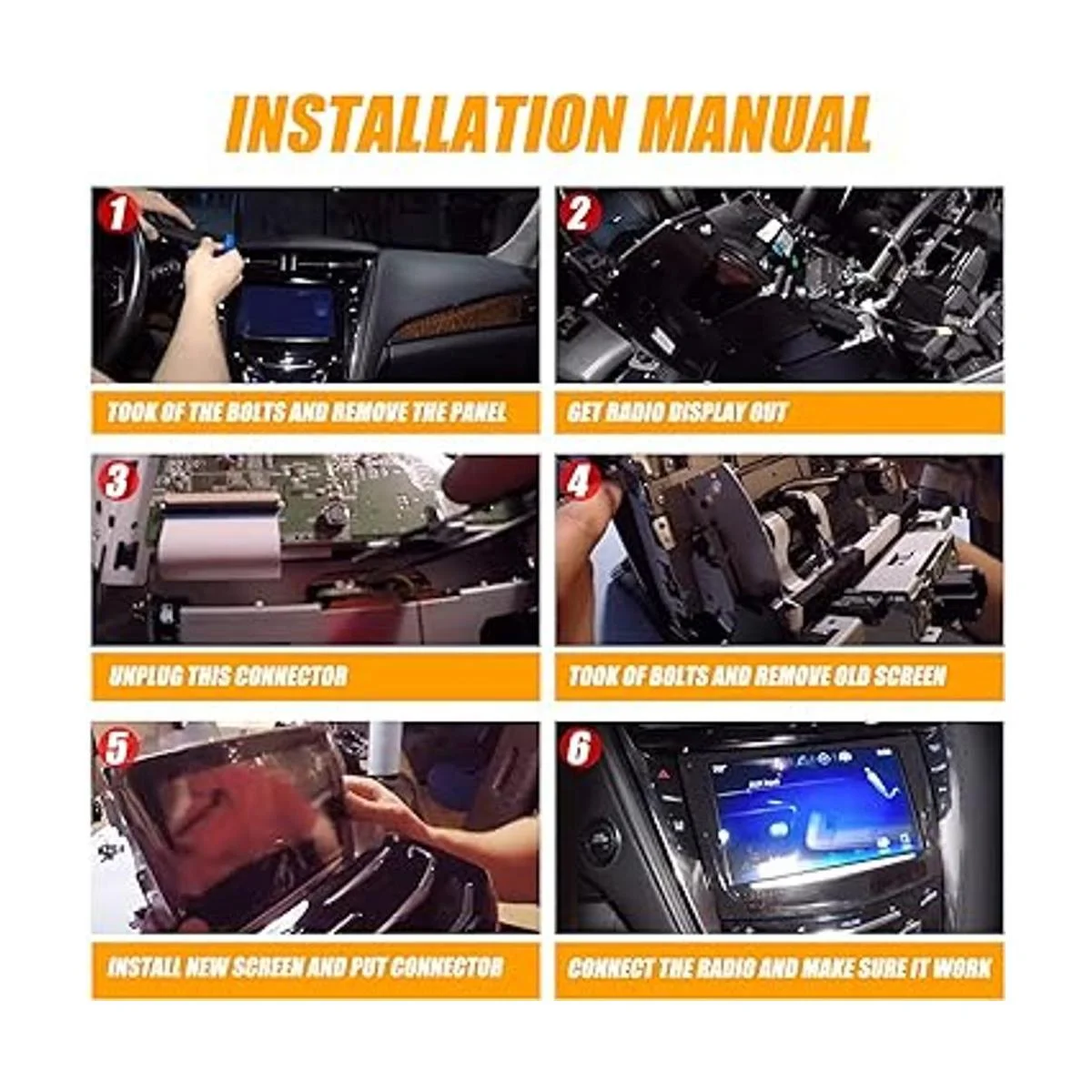 INSTALLATION MANUAL

1
TOOK OF THE BOLTS AND REMOVE THE PANEL

2
GET RADIO DISPLAY OUT

3
UNPLUG THIS CONNECTOR

4
TOOK OF BOLTS AND REMOVE OLD SCREEN

5
INSTALL NEW SCREEN AND PUT CONNECTOR

6
CONNECT THE RADIO AND MAKE SURE IT WORK