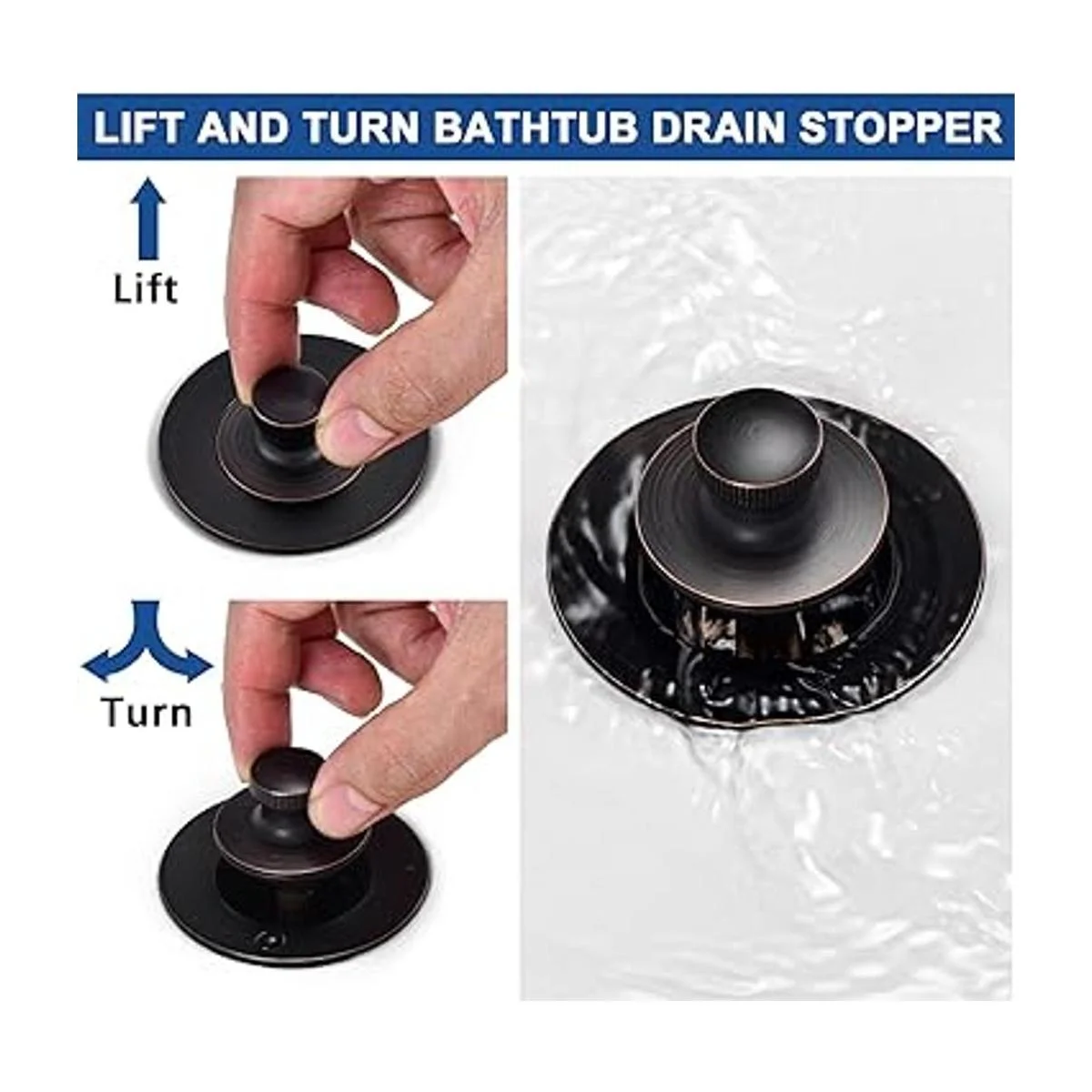 LIFT AND TURN BATHTUB DRAIN STOPPER

Lift

Turn