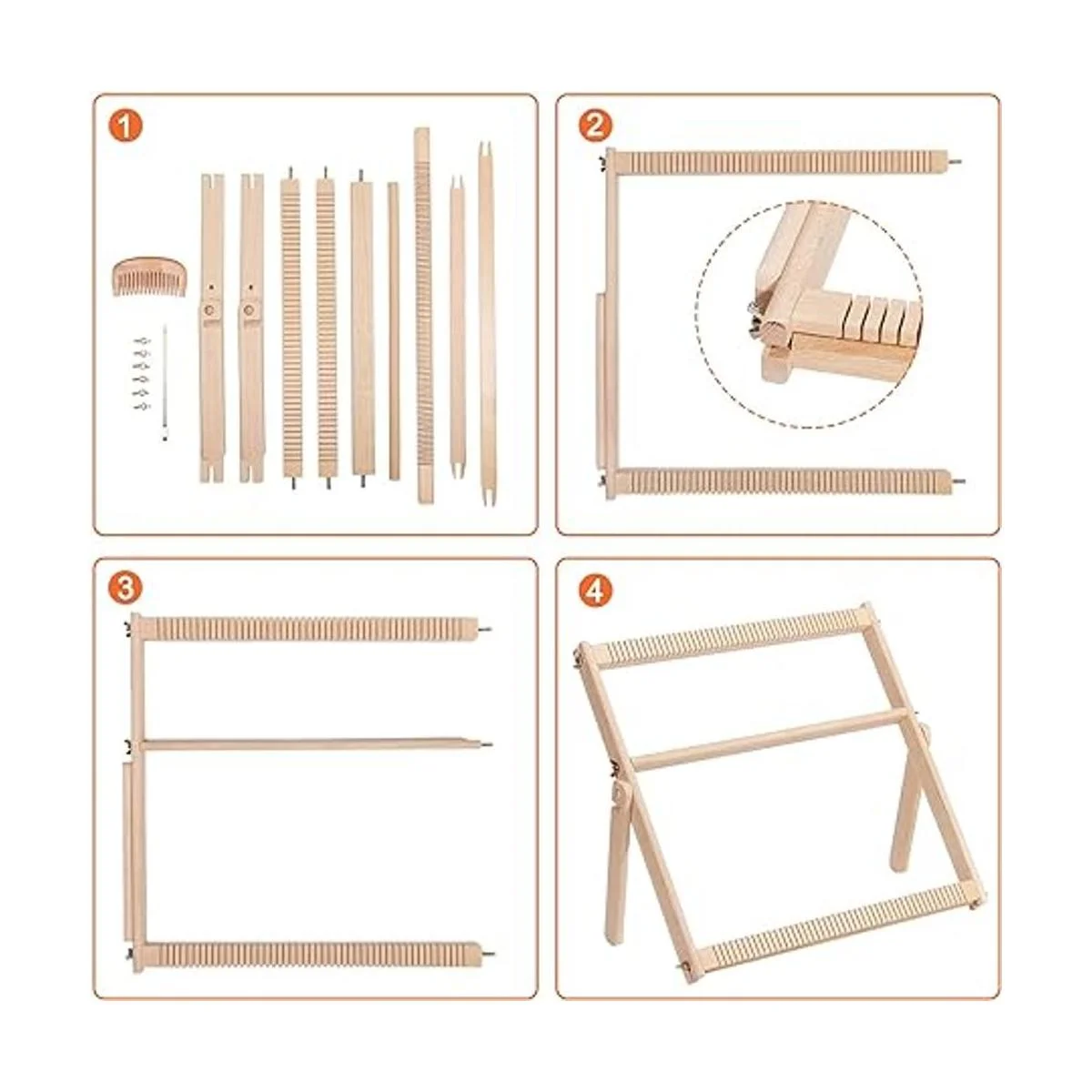 1

2

3

4