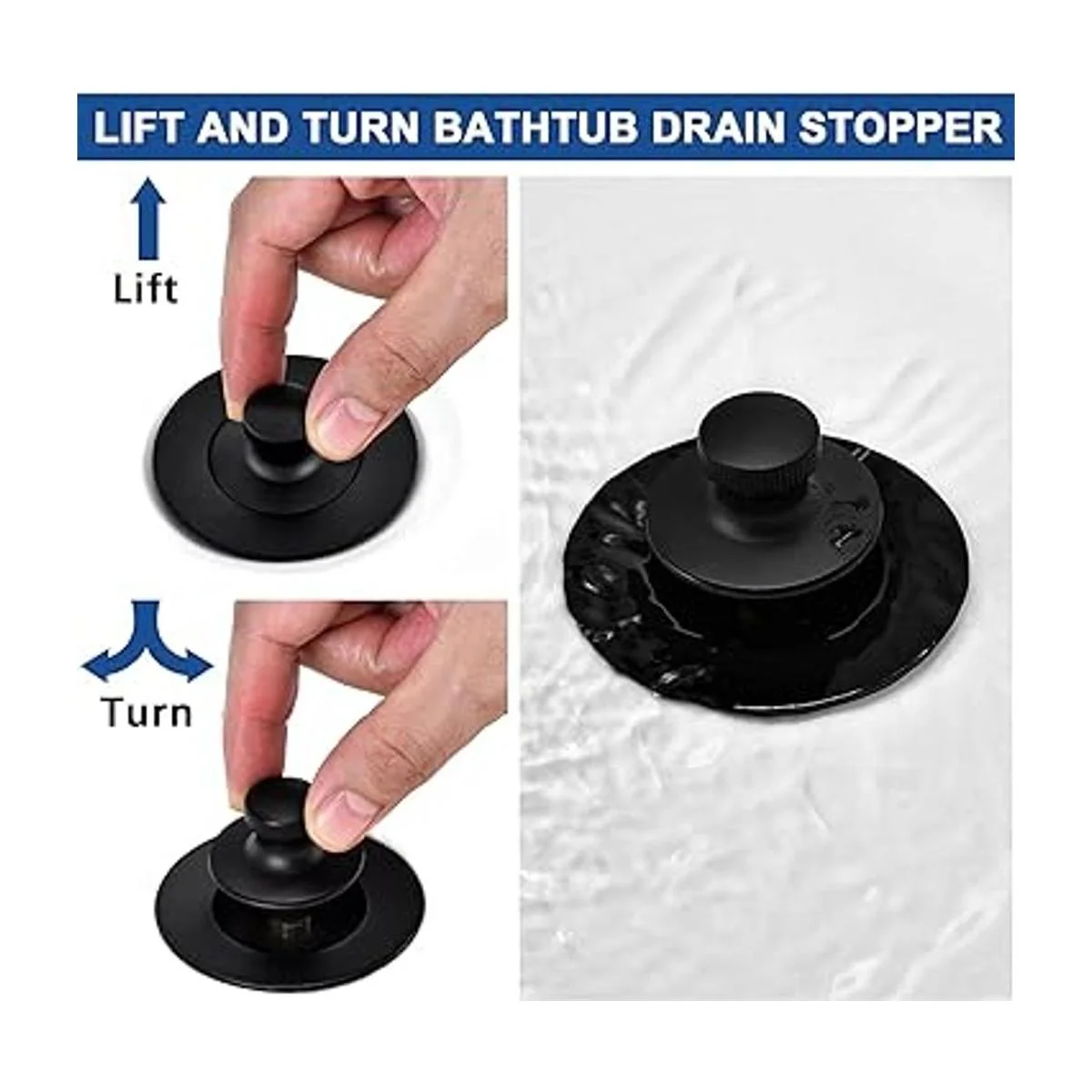 LIFT AND TURN BATHTUB DRAIN STOPPER

Lift

Turn