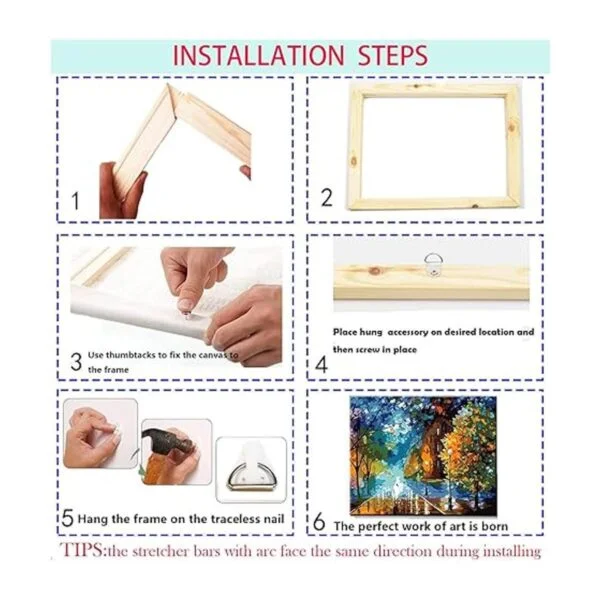 INSTALLATION STEPS

1

2

3 Use thumbtacks to fix the canvas to the frame

4 Place hung accessory on desired location and then screw in place

5 Hang the frame on the traceless nail

6 The perfect work of art is born

TIPS:the stretcher bars with arc face the same direction during installing