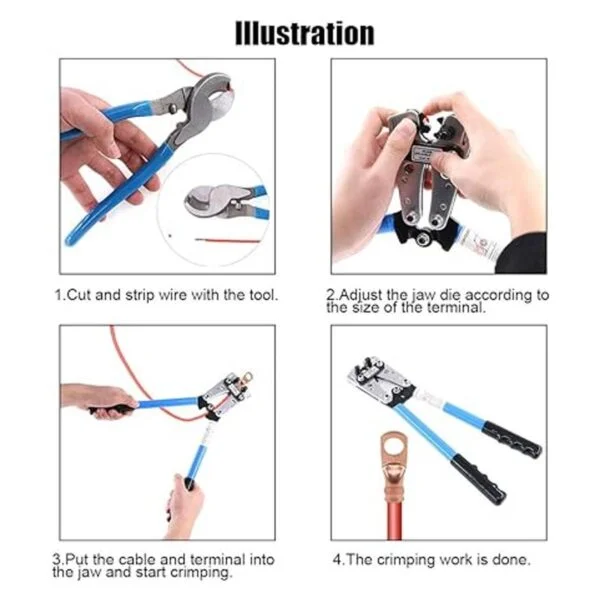 Illustration

1.Cut and strip wire with the tool.

2.Adjust the jaw die according to the size of the terminal.

3.Put the cable and terminal into the jaw and start crimping.

4.The crimping work is done.