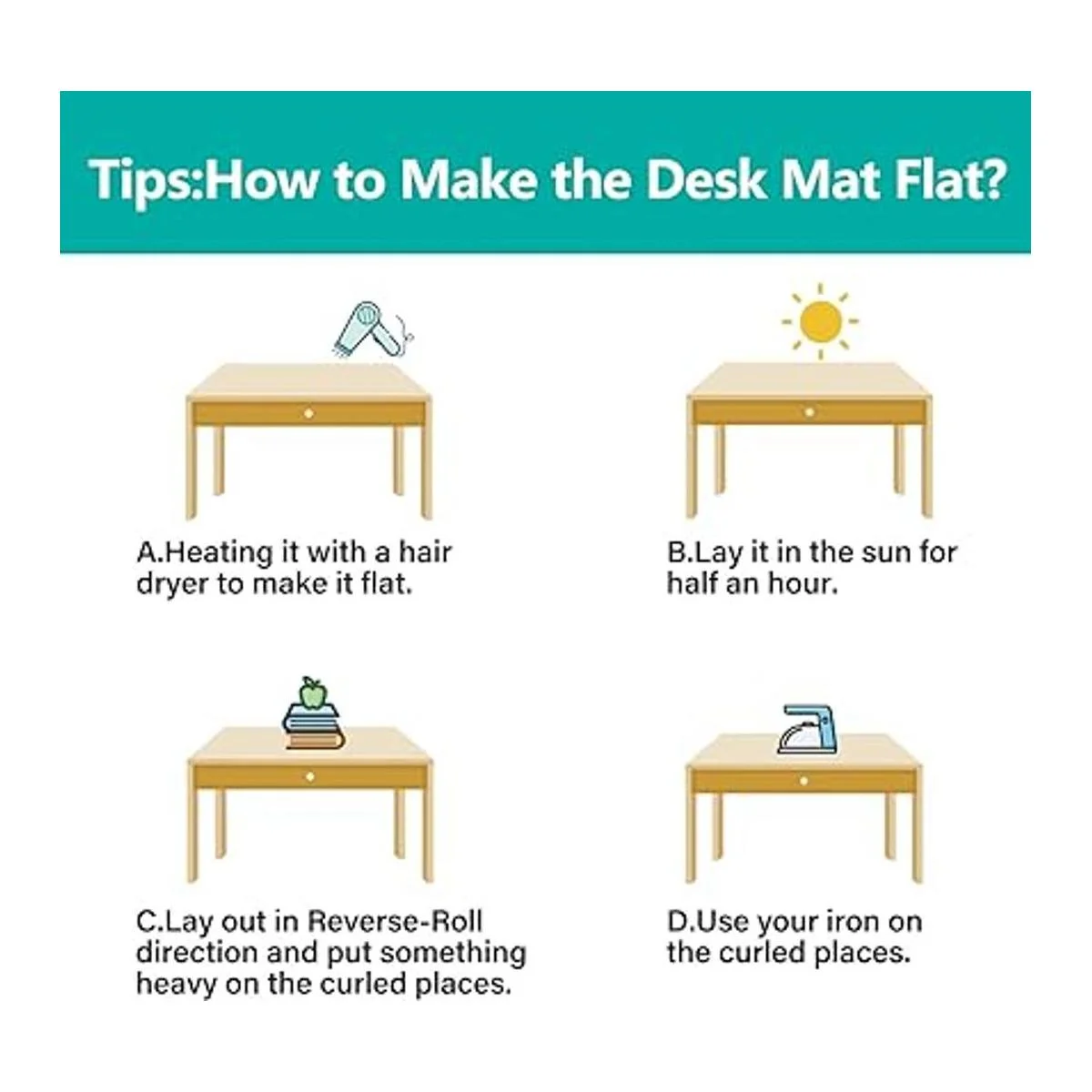 Tips:How to Make the Desk Mat Flat?

A.Heating it with a hair dryer to make it flat.

B.Lay it in the sun for half an hour.

C.Lay out in Reverse-Roll direction and put something heavy on the curled places.

D.Use your iron on the curled places.