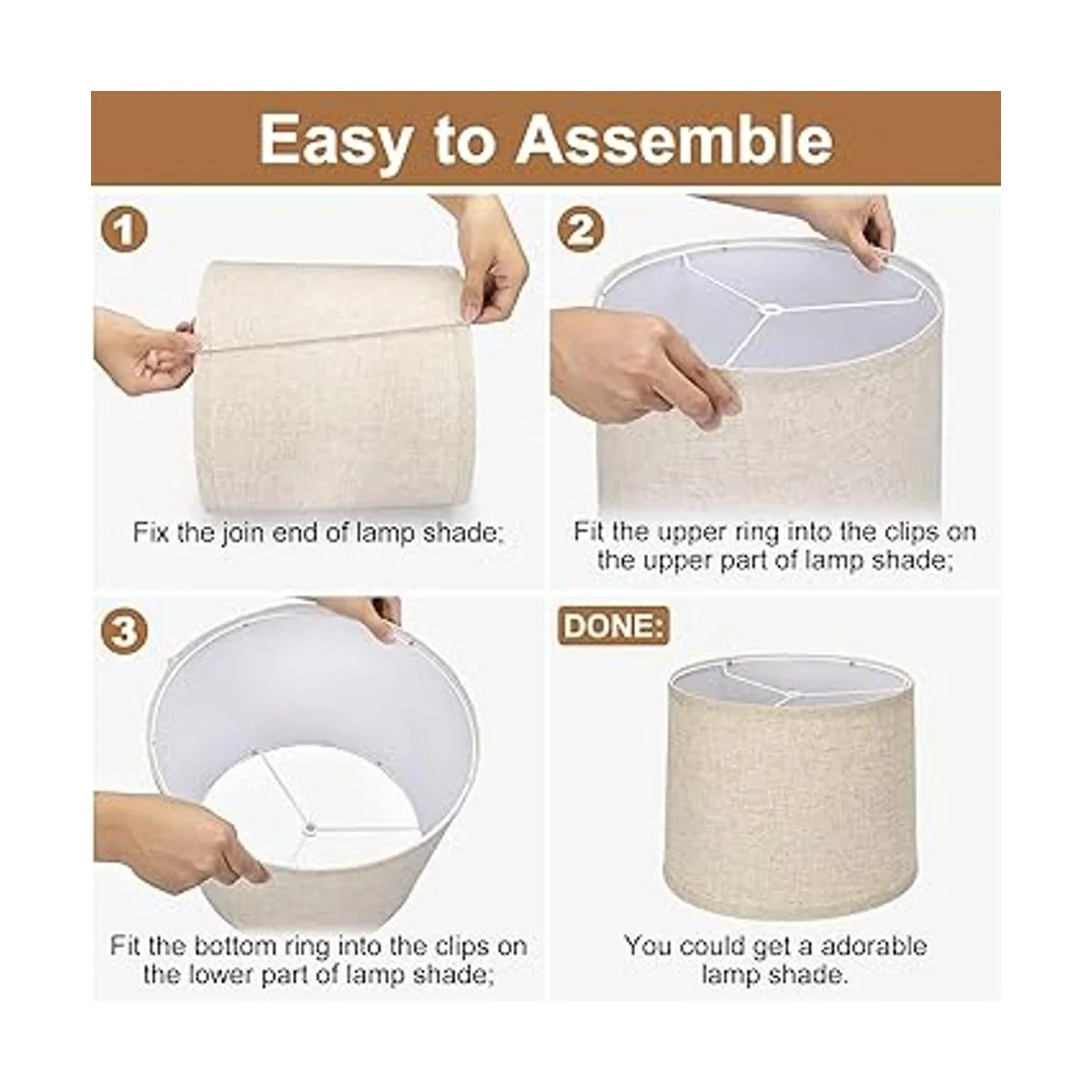 Easy to Assemble

1

Fix the join end of lamp shade;

2

Fit the upper ring into the clips on the upper part of lamp shade;

3

Fit the bottom ring into the clips on the lower part of lamp shade;

DONE:

You could get a adorable lamp shade.