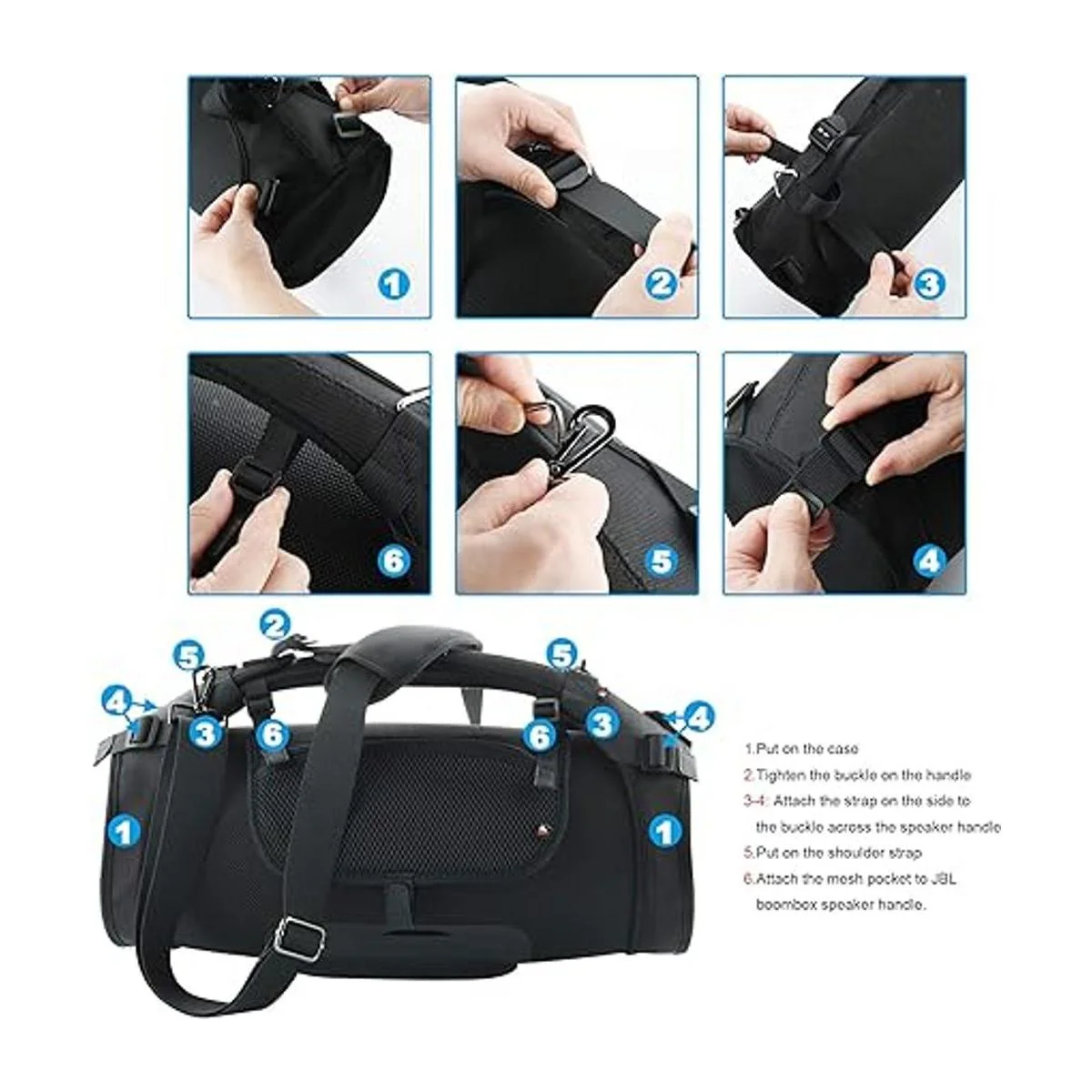 1

2

3

6

5

4

2
5
5
4
3
6
6
3
4
1
1

1.Put on the case
2.Tighten the buckle on the handle
3-4: Attach the strap on the side to the buckle across the speaker handle
5.Put on the shoulder strap
6.Attach the mesh pocket to JBL boombox speaker handle.