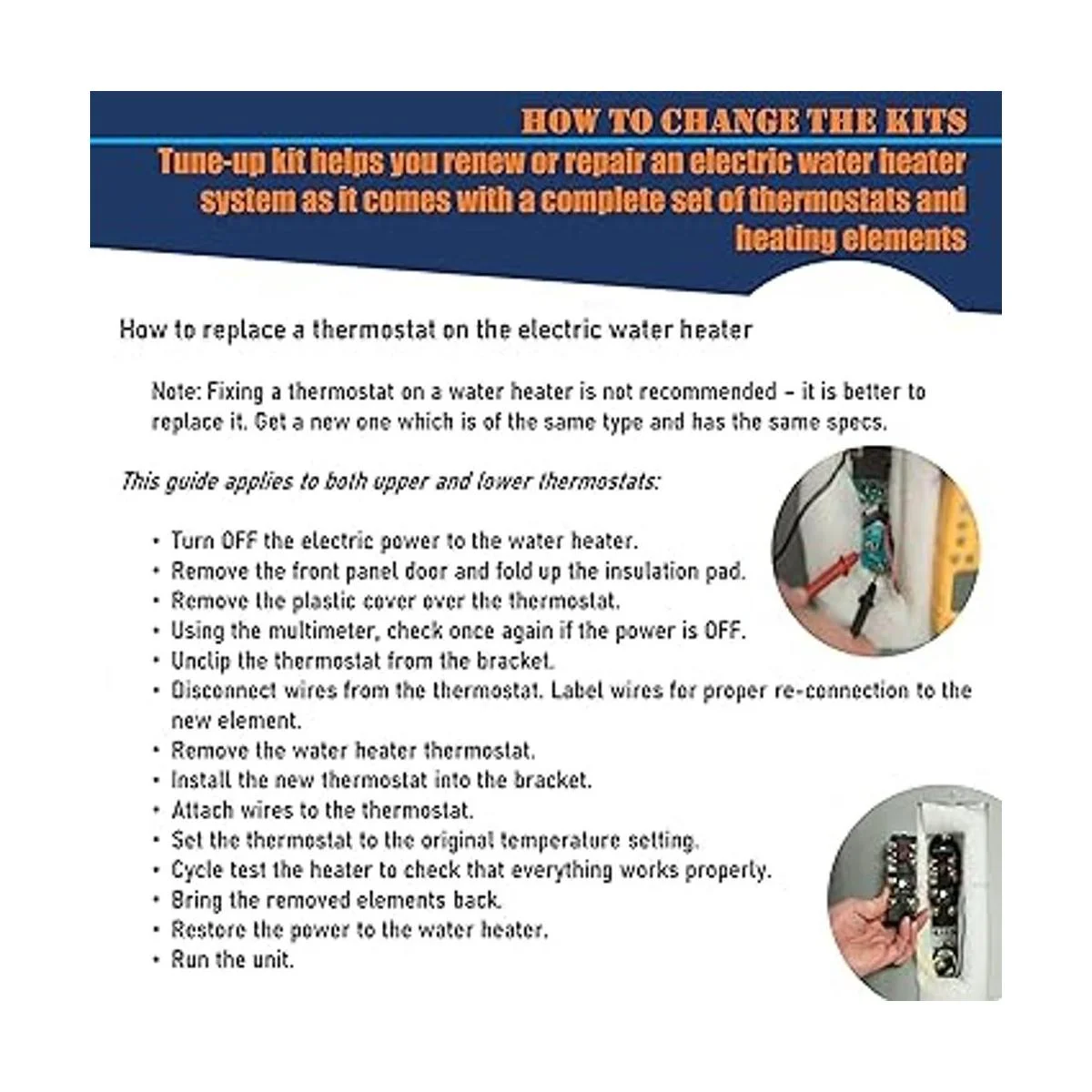 HOW TO CHANGE THE KITS

Tune-up kit helps you renew or repair an electric water heater system as it comes with a complete set of thermostats and heating elements

How to replace a thermostat on the electric water heater

Note: Fixing a thermostat on a water heater is not recommended – it is better to replace it. Get a new one which is of the same type and has the same specs.

This guide applies to both upper and lower thermostats:

• Turn OFF the electric power to the water heater.
• Remove the front panel door and fold up the insulation pad.
• Remove the plastic cover over the thermostat.
• Using the multimeter, check once again if the power is OFF.
• Unclip the thermostat from the bracket.
• Disconnect wires from the thermostat. Label wires for proper re-connection to the new element.
• Remove the water heater thermostat.
• Install the new thermostat into the bracket.
• Attach wires to the thermostat.
• Set the thermostat to the original temperature setting.
• Cycle test the heater to check that everything works properly.
• Bring the removed elements back.
• Restore the power to the water heater.
• Run the unit.