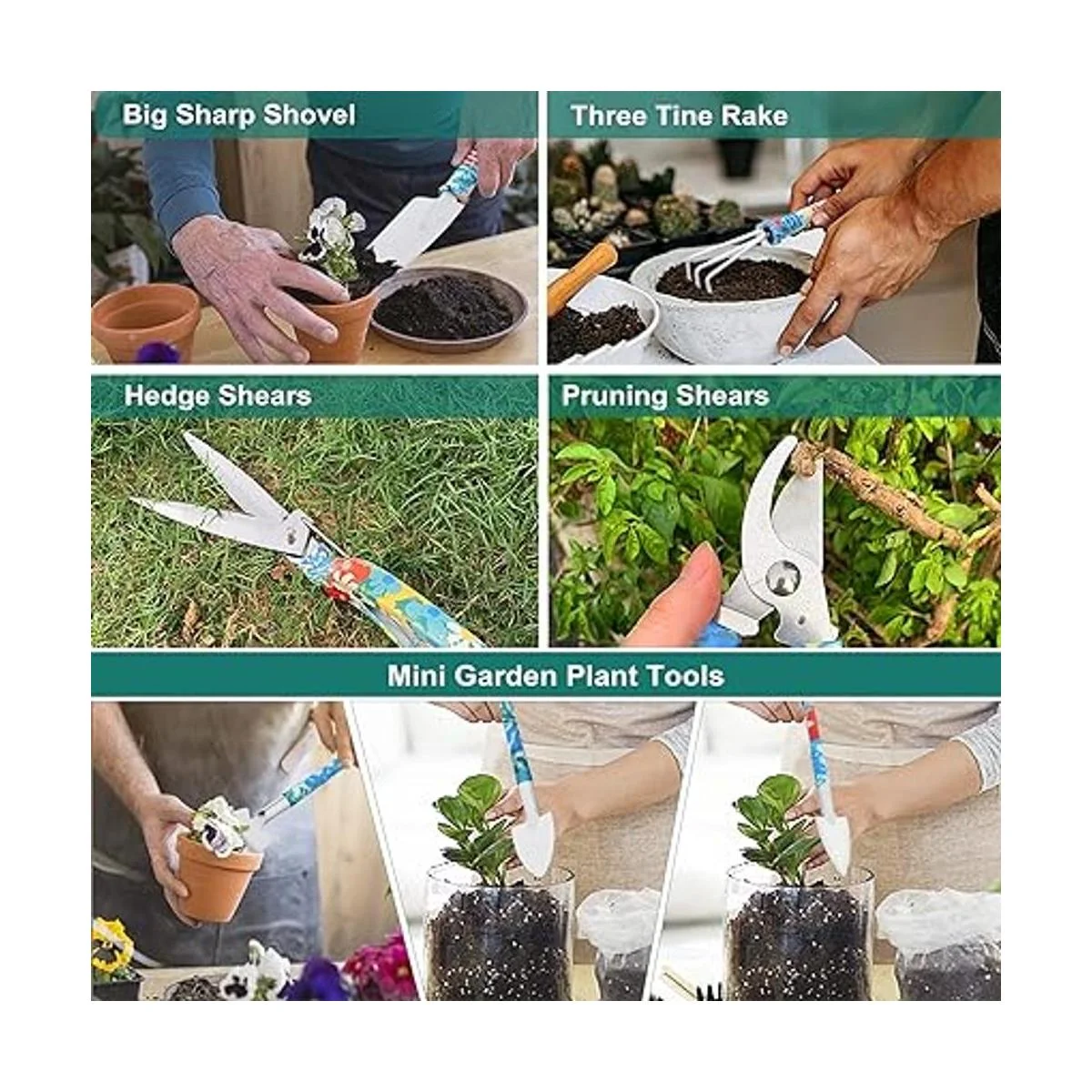 Big Sharp Shovel

Three Tine Rake

Hedge Shears

Pruning Shears

Mini Garden Plant Tools