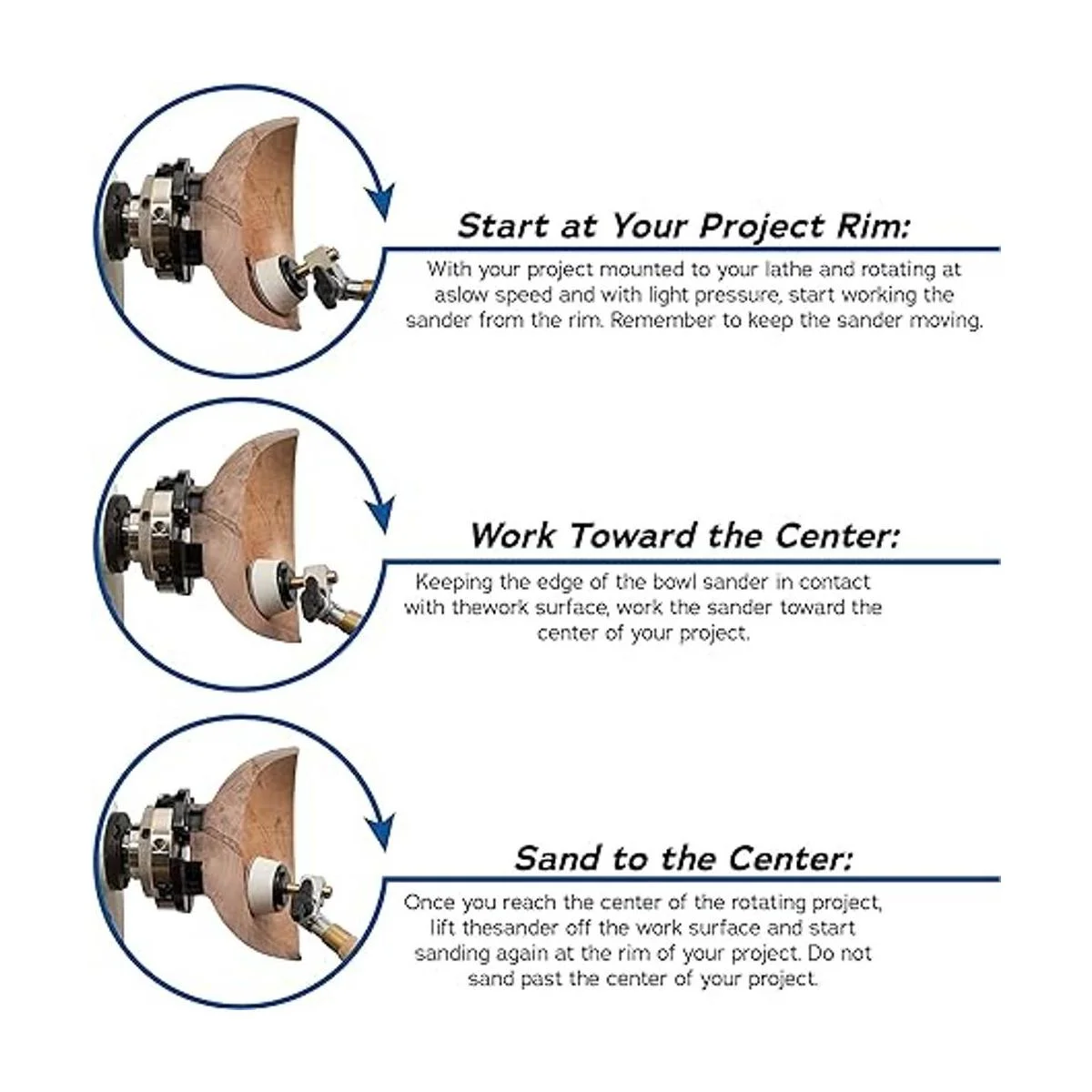 Start at Your Project Rim:

With your project mounted to your lathe and rotating at aslow speed and with light pressure, start working the sander from the rim. Remember to keep the sander moving.

Work Toward the Center:

Keeping the edge of the bowl sander in contact with thework surface, work the sander toward the center of your project.

Sand to the Center:

Once you reach the center of the rotating project, lift thesander off the work surface and start sanding again at the rim of your project. Do not sand past the center of your project.