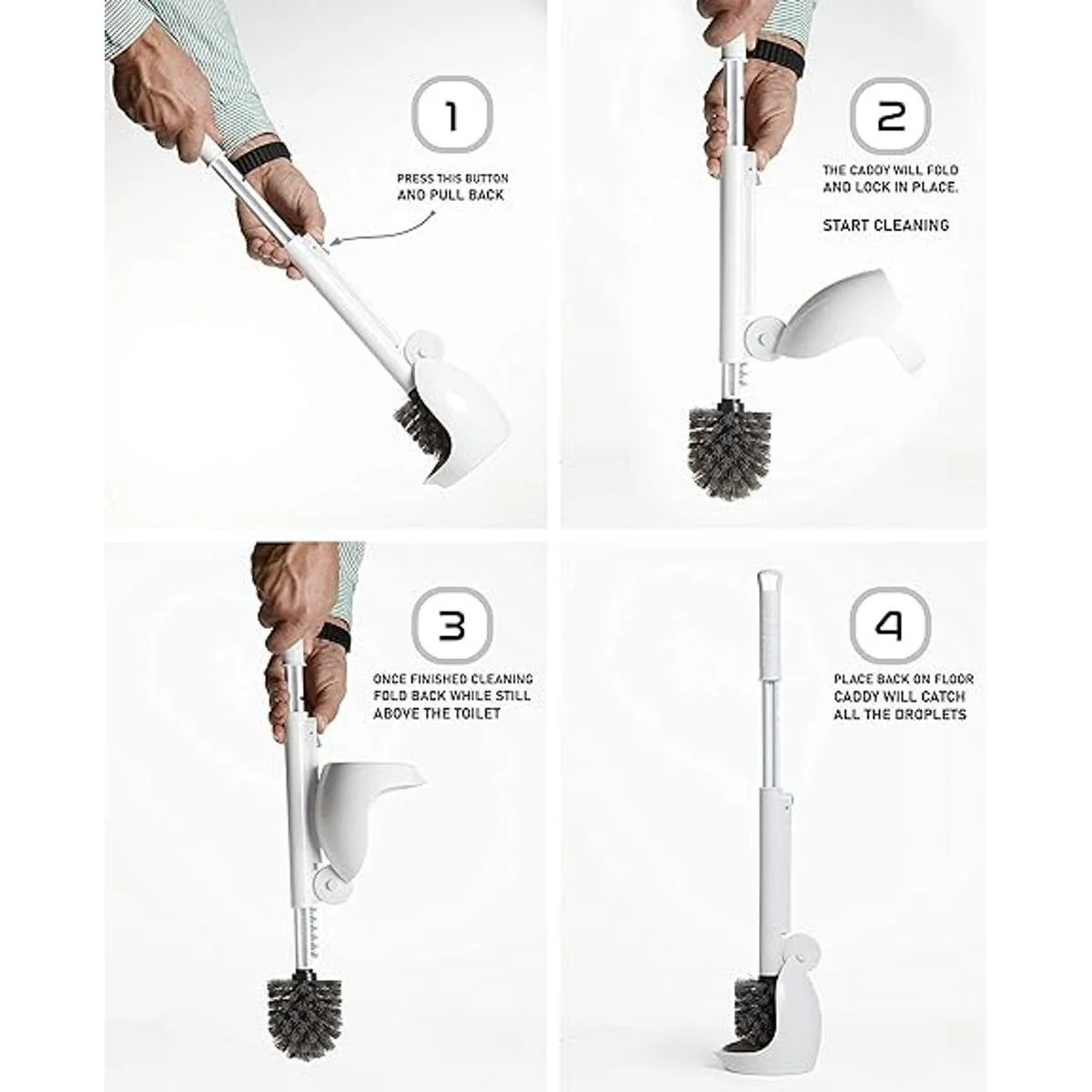 1

PRESS THIS BUTTON AND PULL BACK

2

THE CADDY WILL FOLD AND LOCK IN PLACE.

START CLEANING

3

ONCE FINISHED CLEANING FOLD BACK WHILE STILL ABOVE THE TOILET

4

PLACE BACK ON FLOOR CADDY WILL CATCH ALL THE DROPLETS