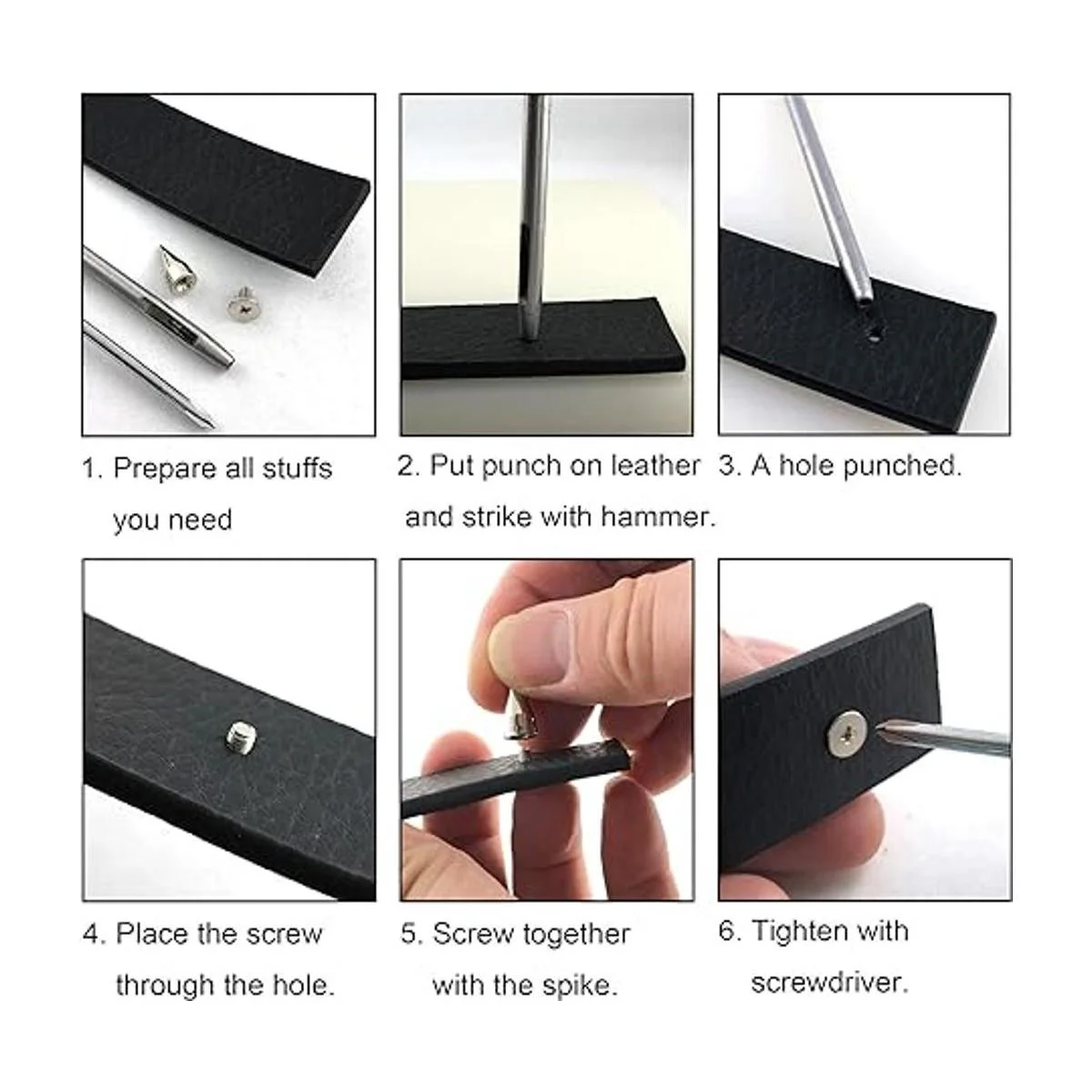 1. Prepare all stuffs you need

2. Put punch on leather and strike with hammer.

3. A hole punched.

4. Place the screw through the hole.

5. Screw together with the spike.

6. Tighten with screwdriver.