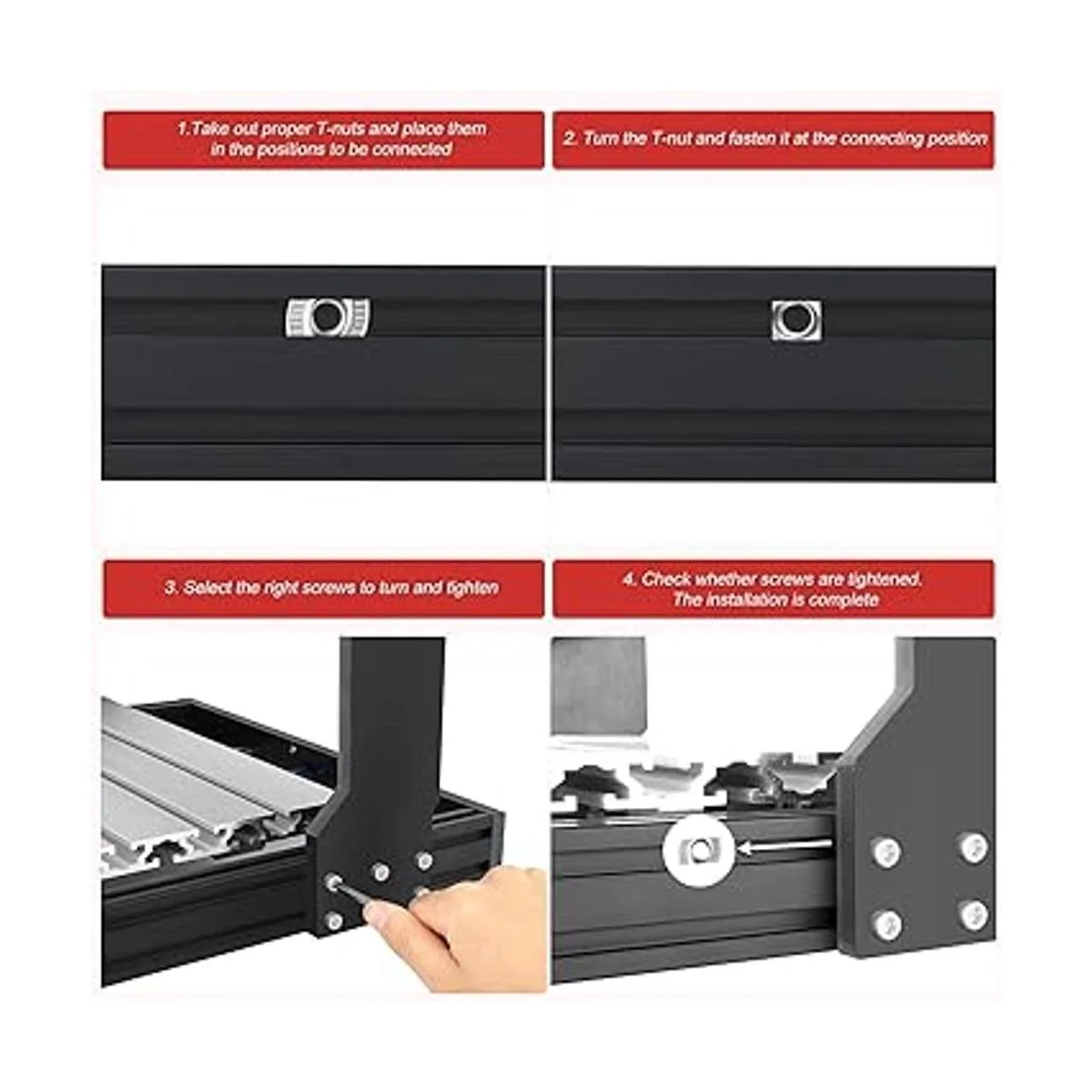 1.Take out proper T-nuts and place them in the positions to be connected

2. Turn the T-nut and fasten it at the connecting position

3. Select the right screws to turn and tighten

4. Check whether screws are tightened. The installation is complete