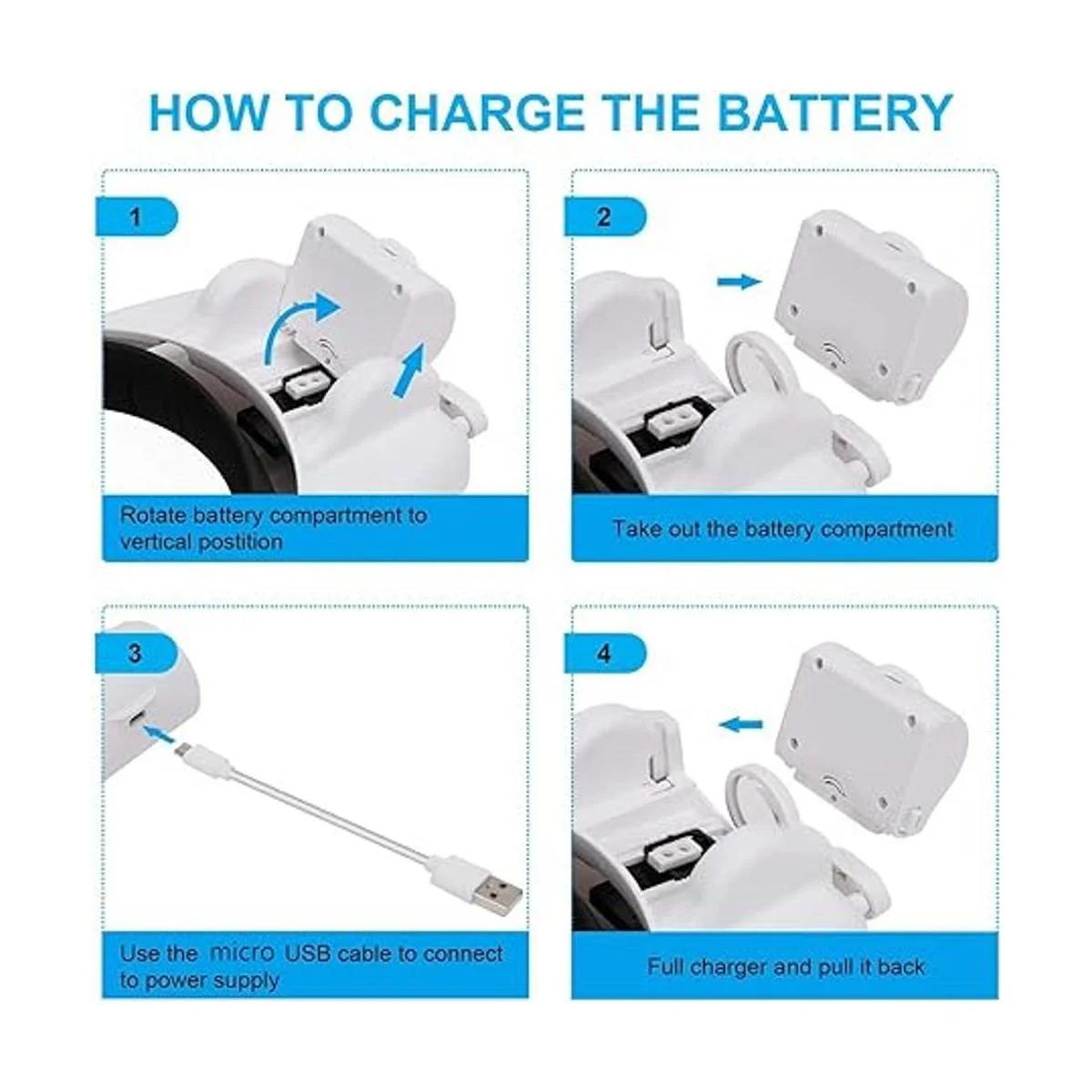 HOW TO CHARGE THE BATTERY

1

Rotate battery compartment to vertical postition

2

Take out the battery compartment

3

Use the micro USB cable to connect to power supply

4

Full charger and pull it back