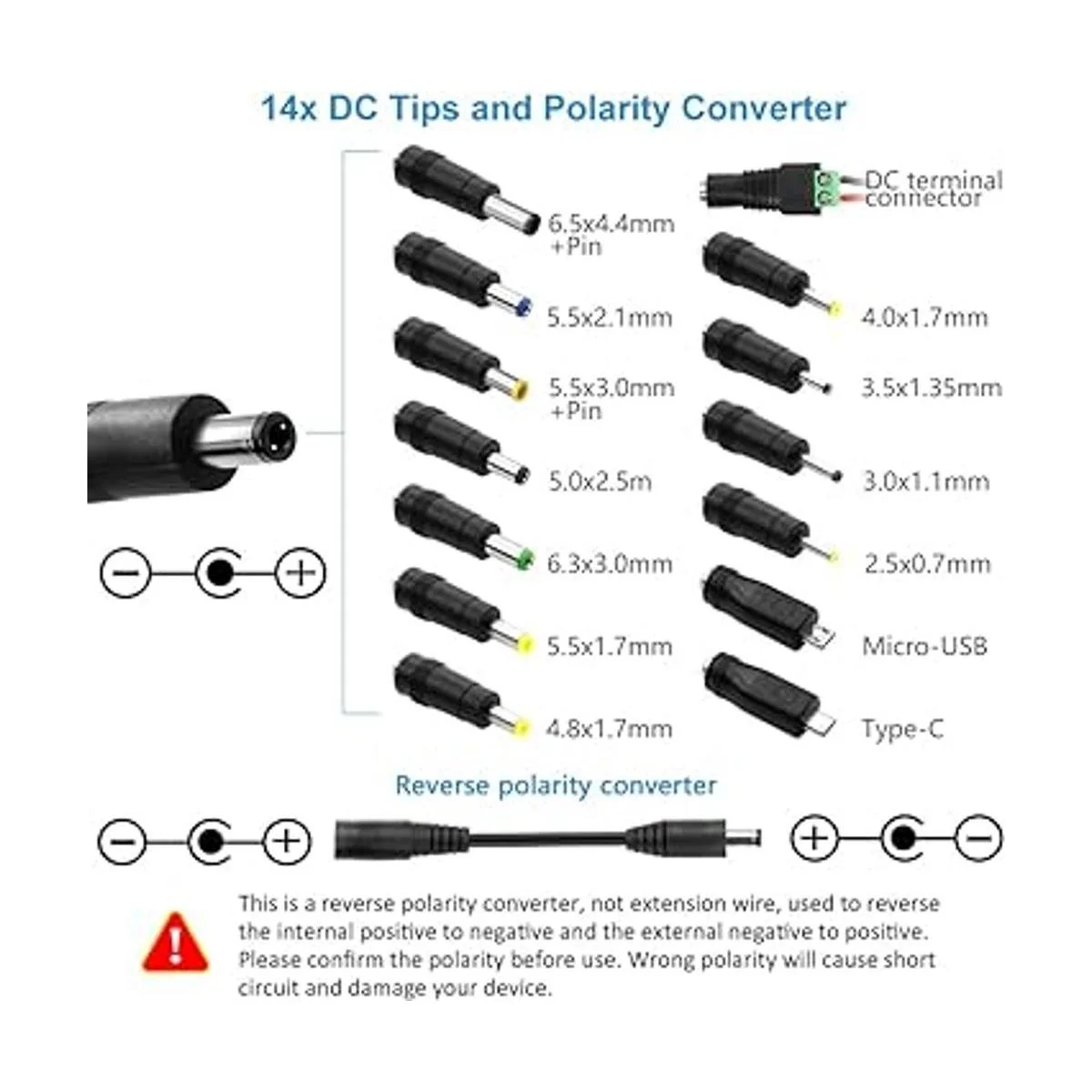 14x DC Tips and Polarity Converter

6.5x4.4mm +Pin

5.5x2.1mm

5.5x3.0mm +Pin

5.0x2.5m

6.3x3.0mm

5.5x1.7mm

4.8x1.7mm

DC terminal connector

4.0x1.7mm

3.5x1.35mm

3.0x1.1mm

2.5x0.7mm

Micro-USB

Type-C

Reverse polarity converter

This is a reverse polarity converter, not extension wire, used to reverse the internal positive to negative and the external negative to positive. Please confirm the polarity before use. Wrong polarity will cause short circuit and damage your device.