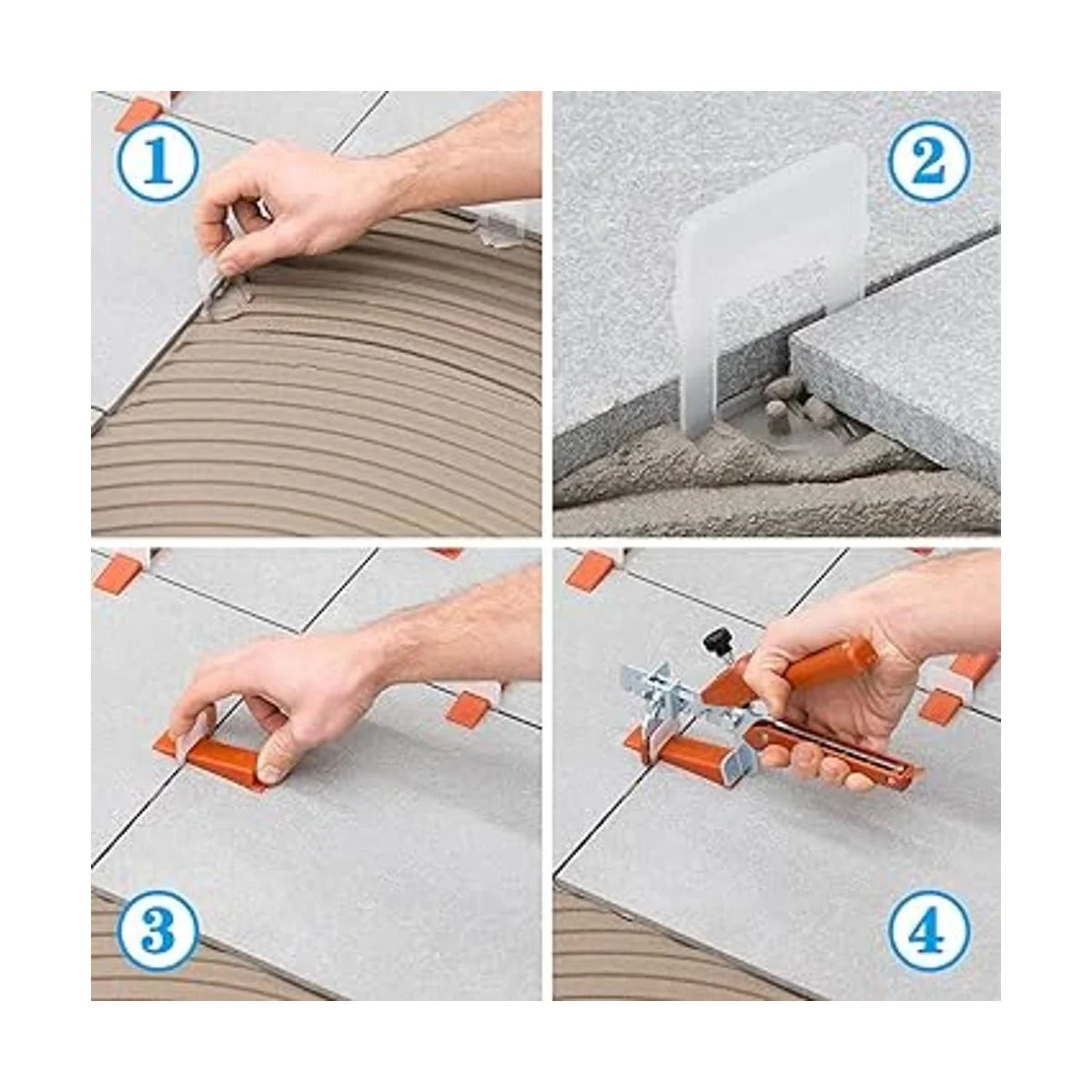 1
2
3
4