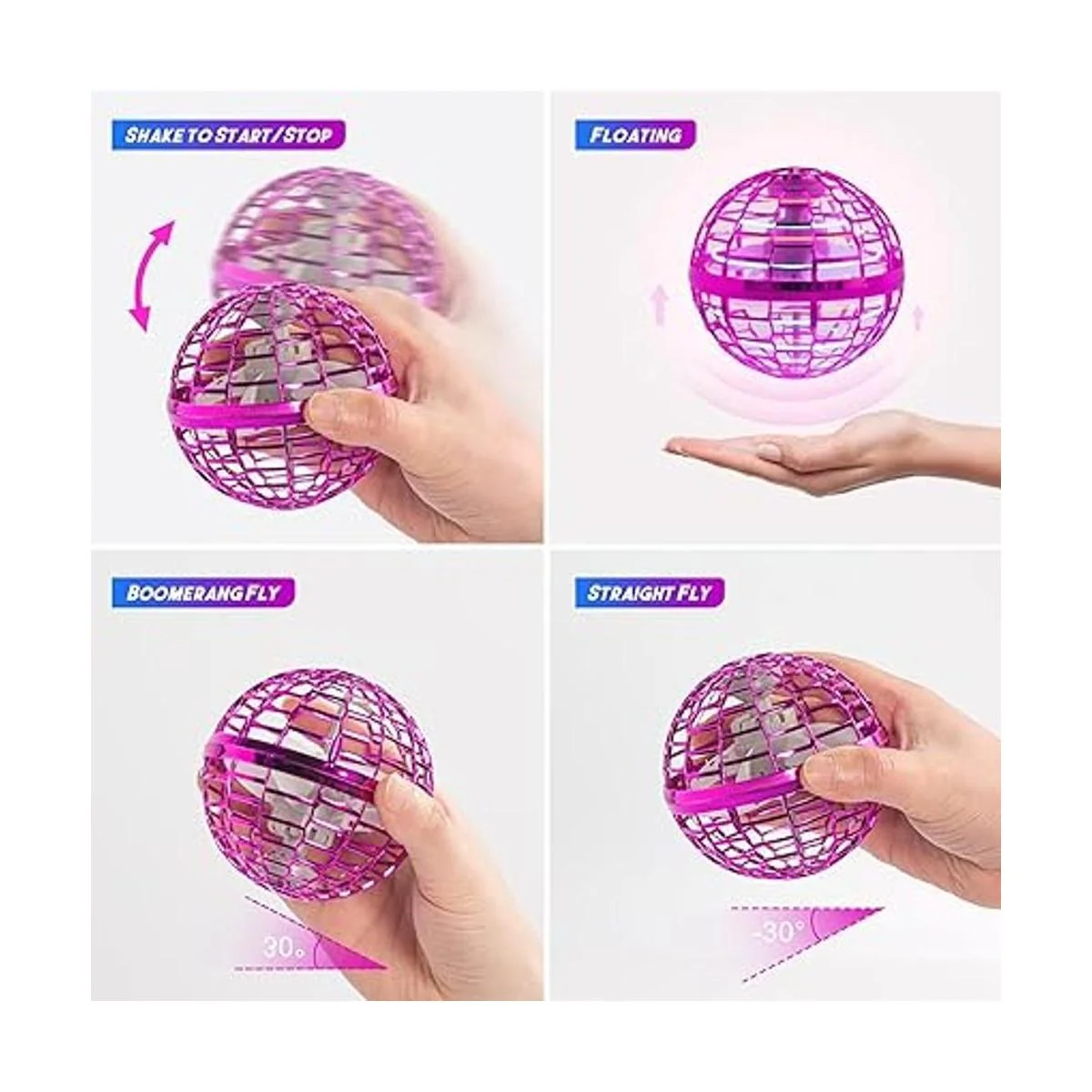 SHAKE TO START/STOP

FLOATING

BOOMERANG FLY

30°

STRAIGHT FLY

-30°