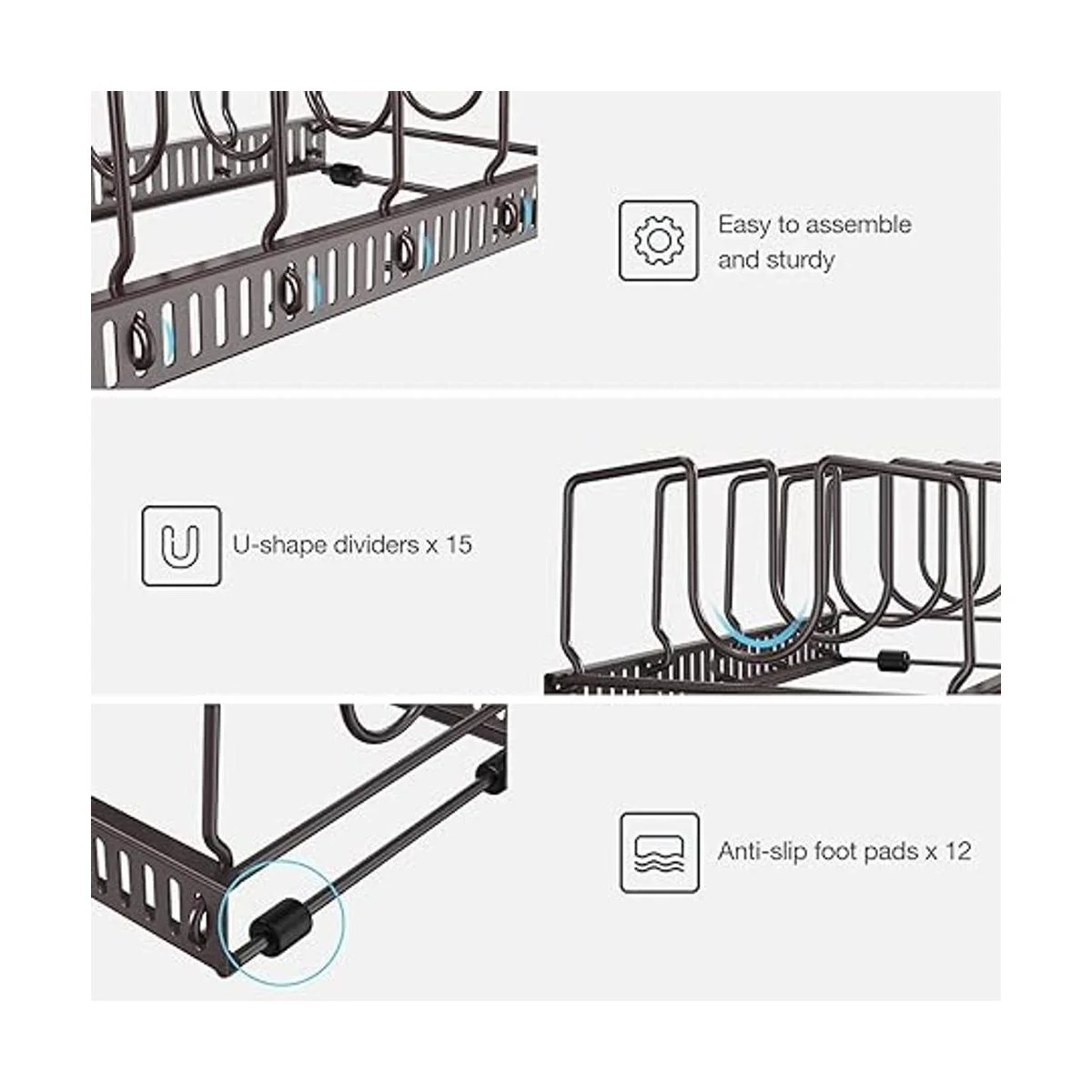 Easy to assemble and sturdy

U-shape dividers x 15

Anti-slip foot pads x 12