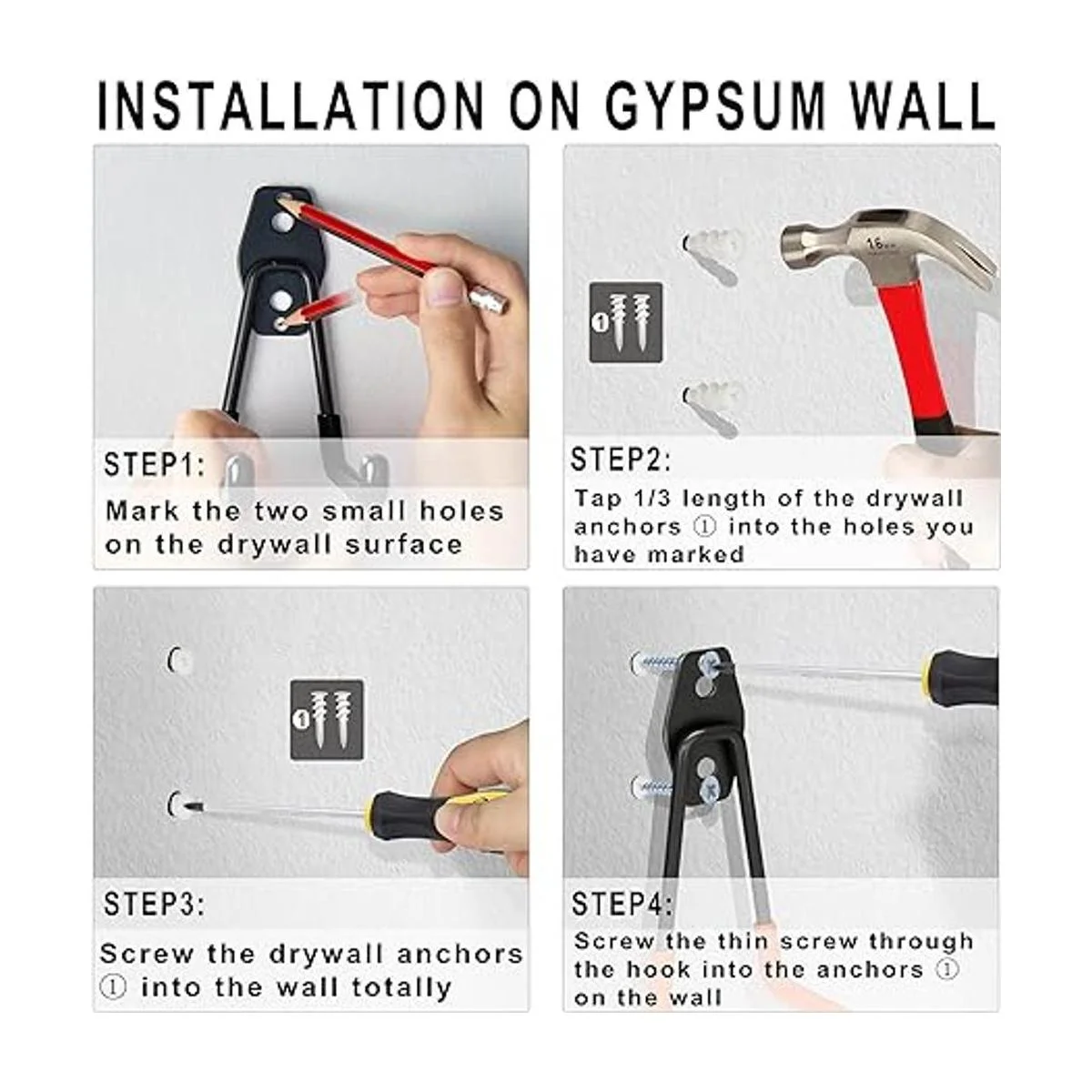 INSTALLATION ON GYPSUM WALL

STEP1:

Mark the two small holes on the drywall surface

16oz

1

STEP2:

Tap 1/3 length of the drywall anchors ① into the holes you have marked

1

STEP3:

Screw the drywall anchors ① into the wall totally

STEP4:

Screw the thin screw through the hook into the anchors ① on the wall