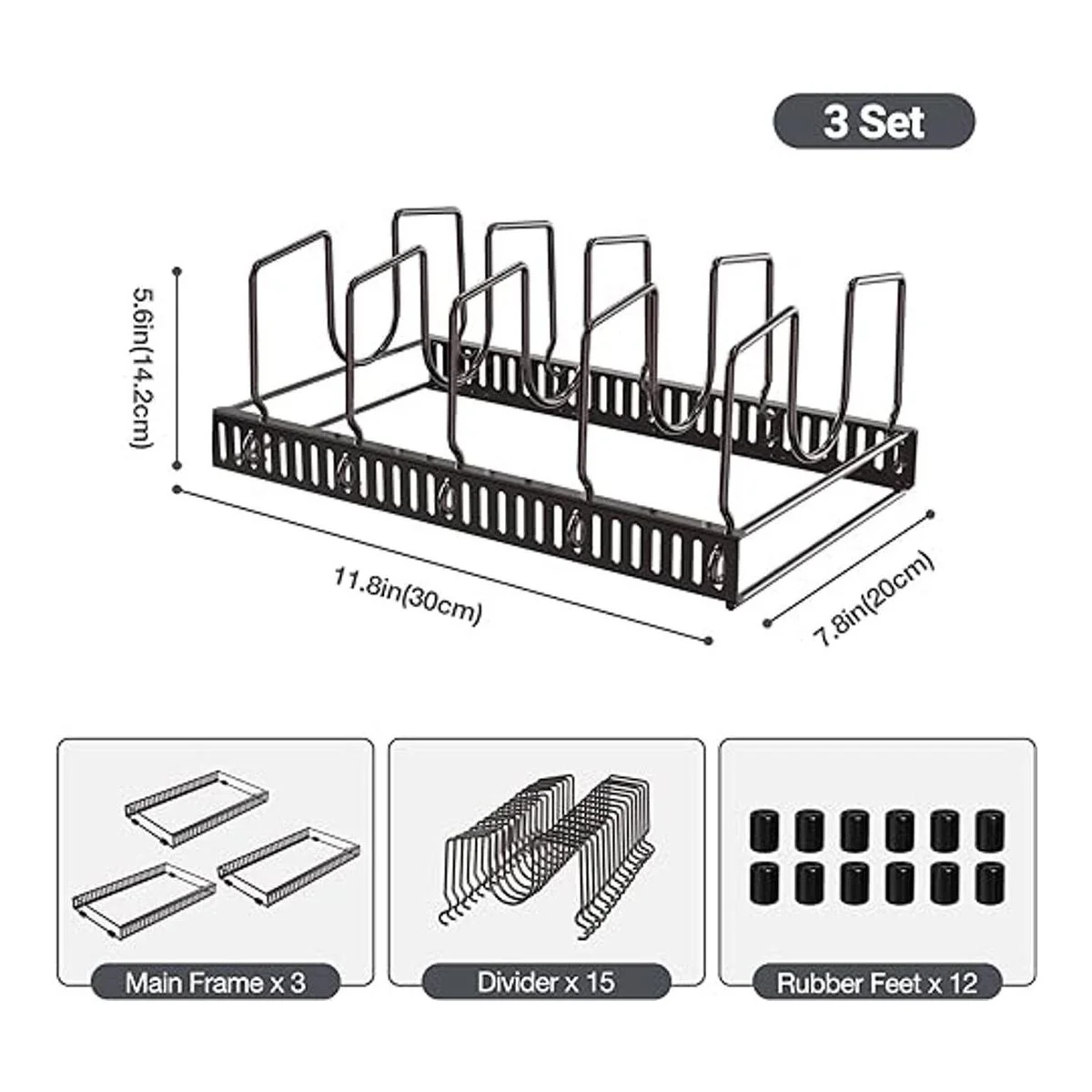 3 Set

5.6in(14.2cm)

11.8in(30cm)

7.8in(20cm)

Main Frame x 3

Divider x 15

Rubber Feet x 12