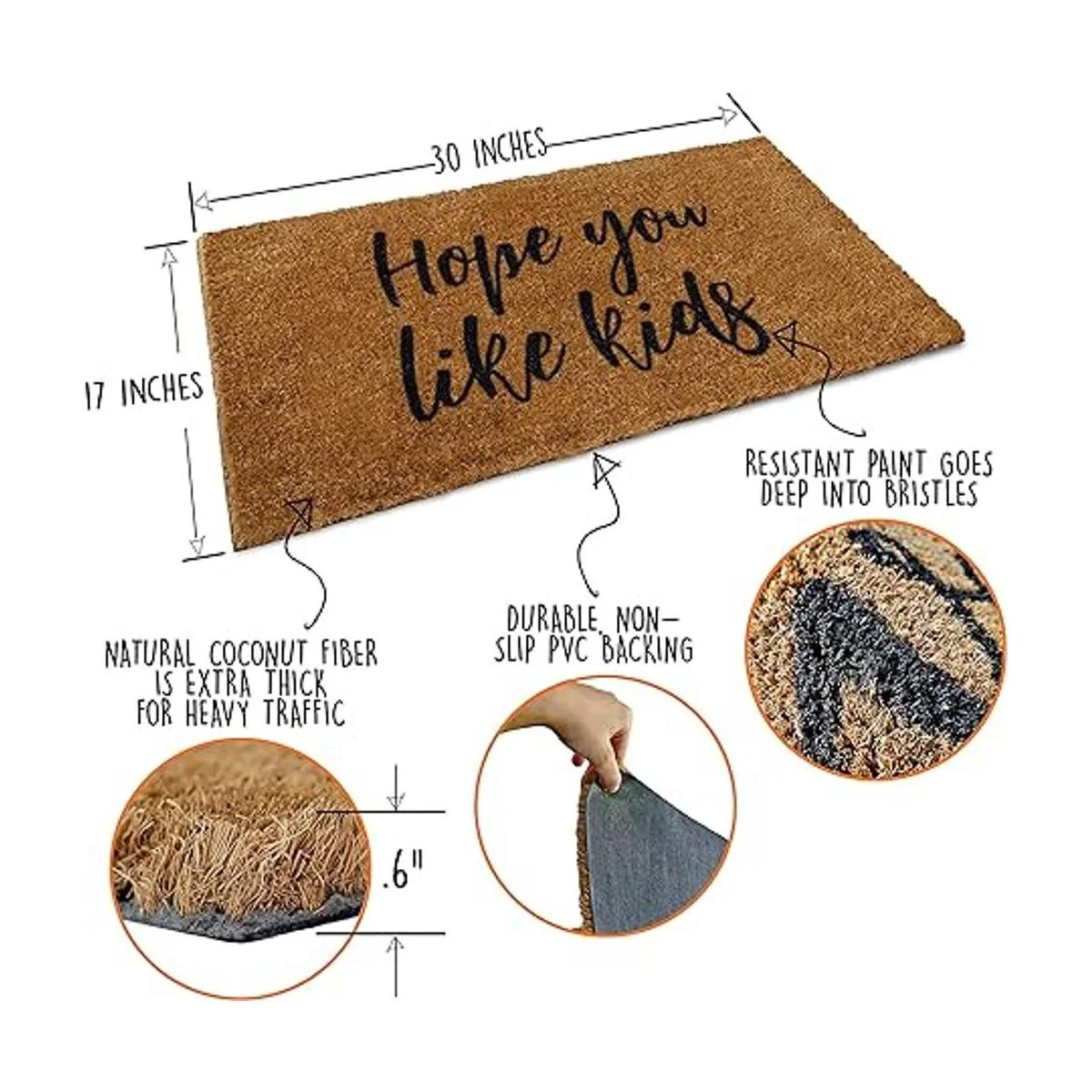 30 INCHES

17 INCHES

Hope you like kids

RESISTANT PAINT GOES DEEP INTO BRISTLES

DURABLE, NON-SLIP PVC BACKING

NATURAL COCONUT FIBER IS EXTRA THICK FOR HEAVY TRAFFIC

.6"