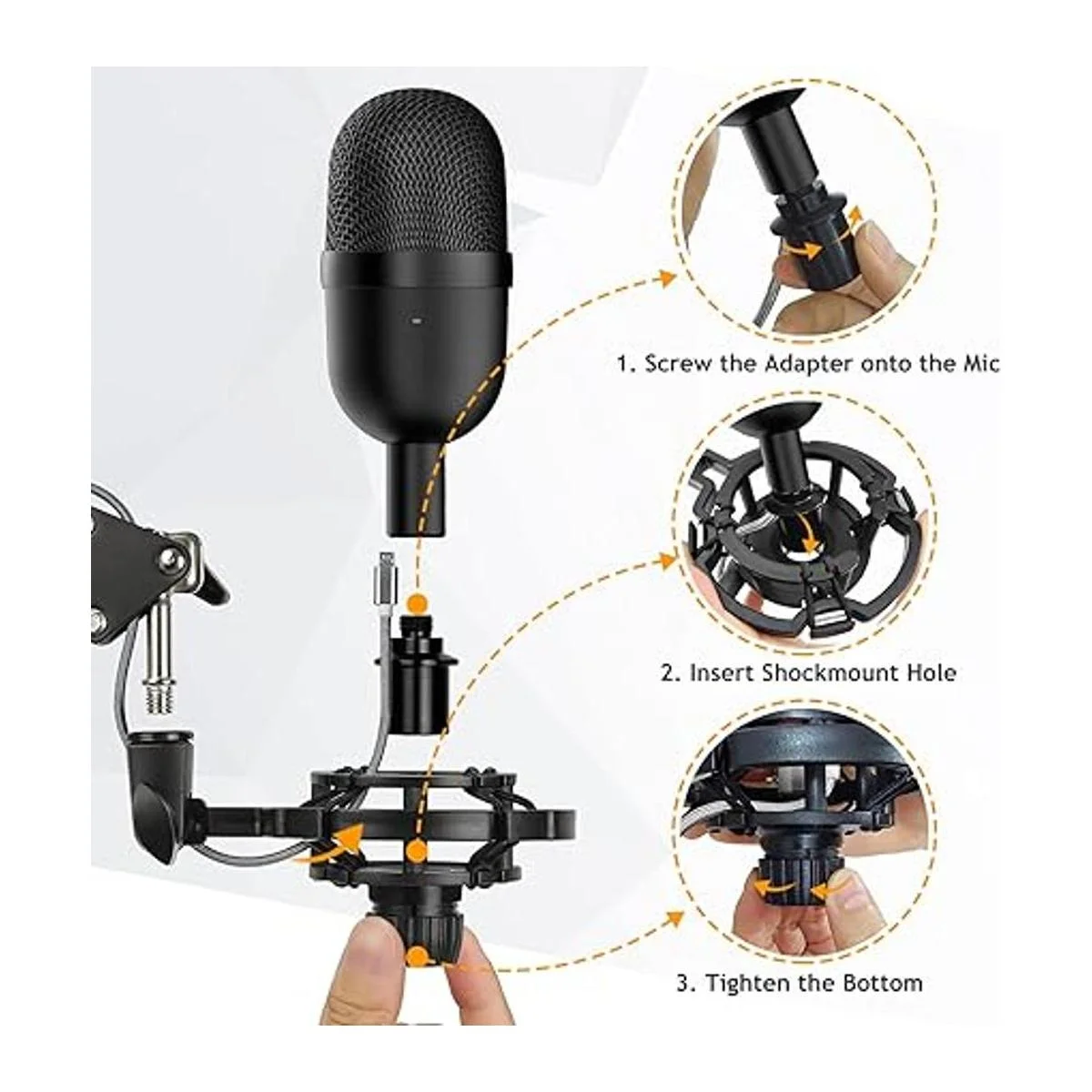 1. Screw the Adapter onto the Mic

2. Insert Shockmount Hole

3. Tighten the Bottom