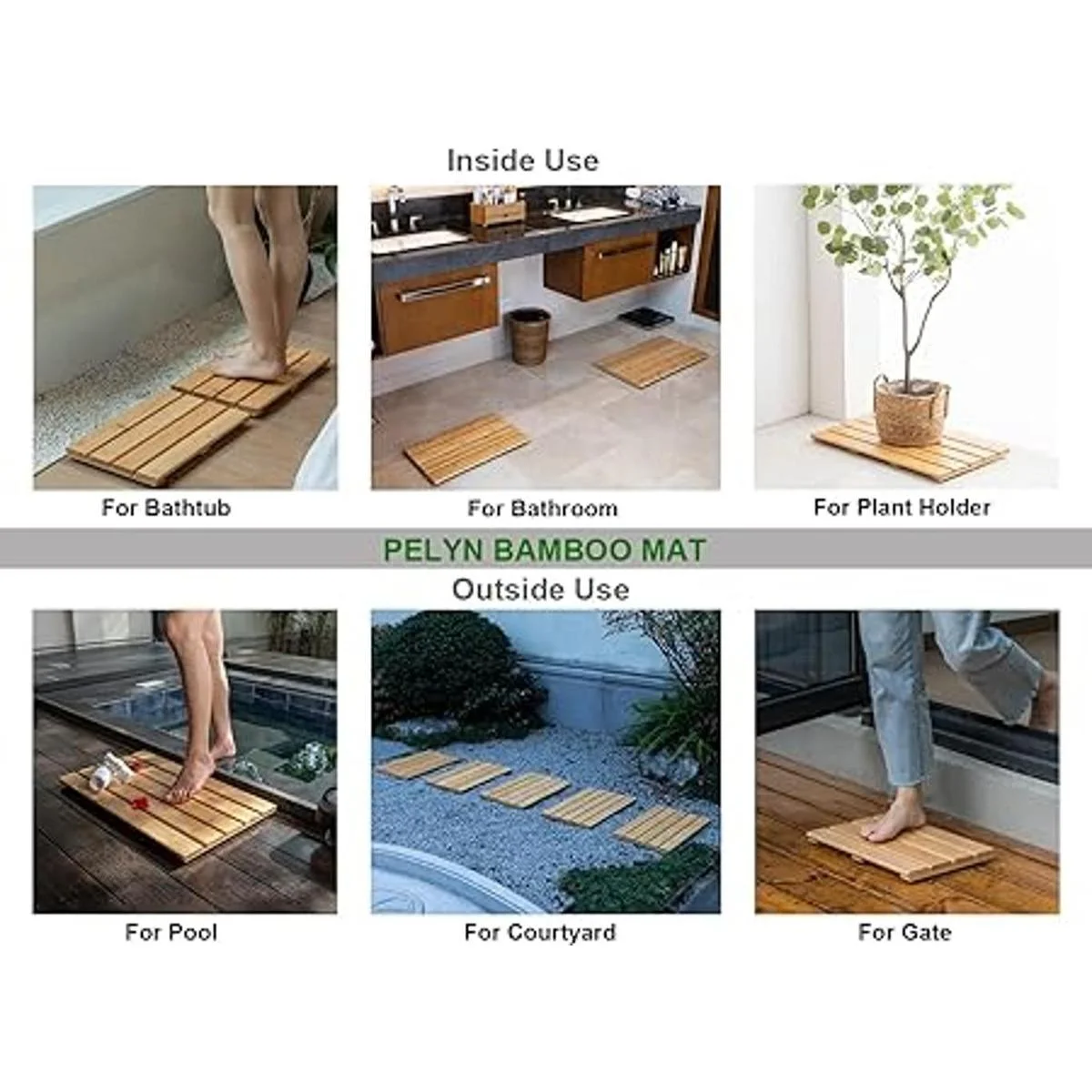 Inside Use

For Bathtub

For Bathroom

For Plant Holder

PELYN BAMBOO MAT

Outside Use

For Pool

For Courtyard

For Gate