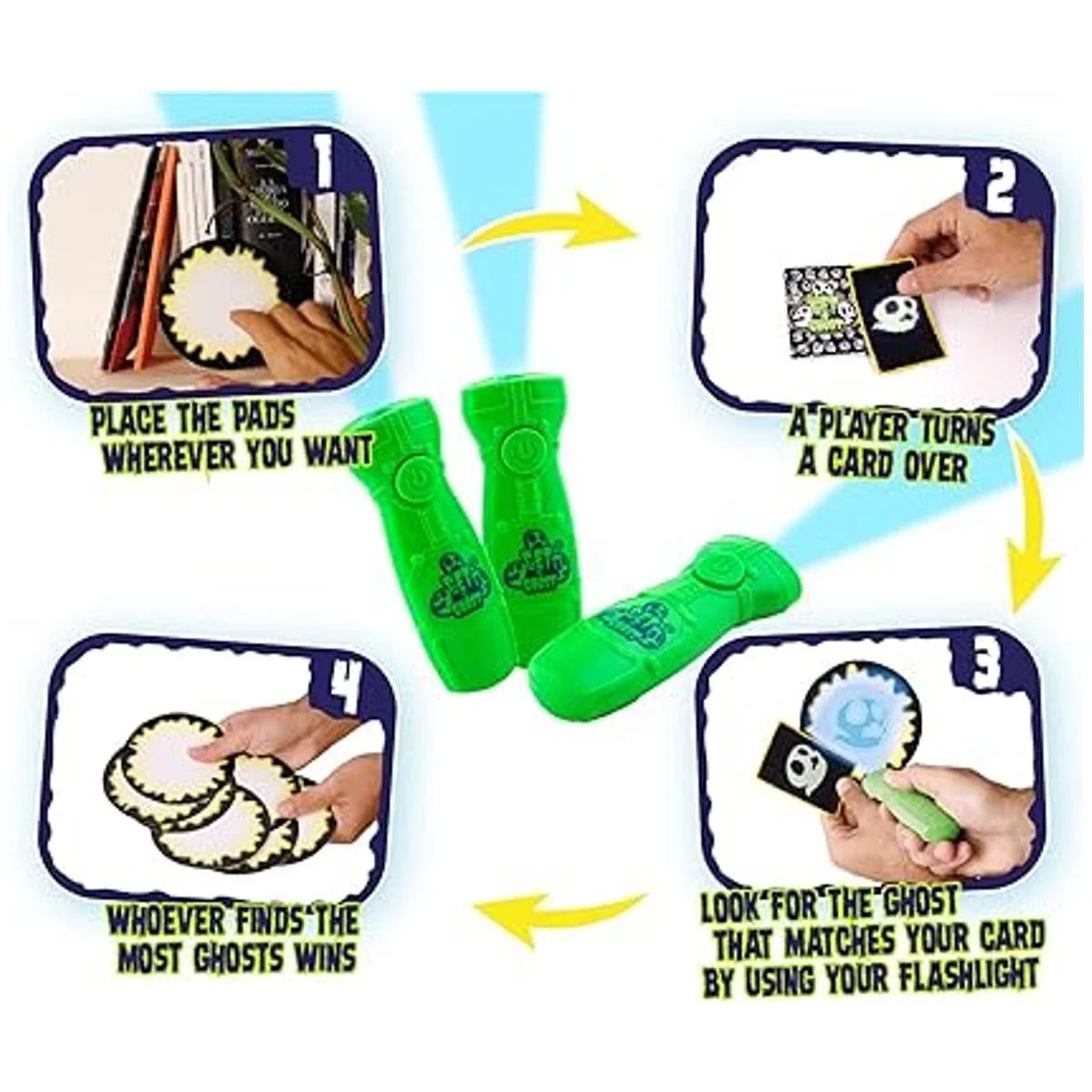 1

PLACE THE PADS WHEREVER YOU WANT

2

A PLAYER TURNS A CARD OVER

3

LOOK FOR THE GHOST THAT MATCHES YOUR CARD BY USING YOUR FLASHLIGHT

4

WHOEVER FINDS THE MOST GHOSTS WINS