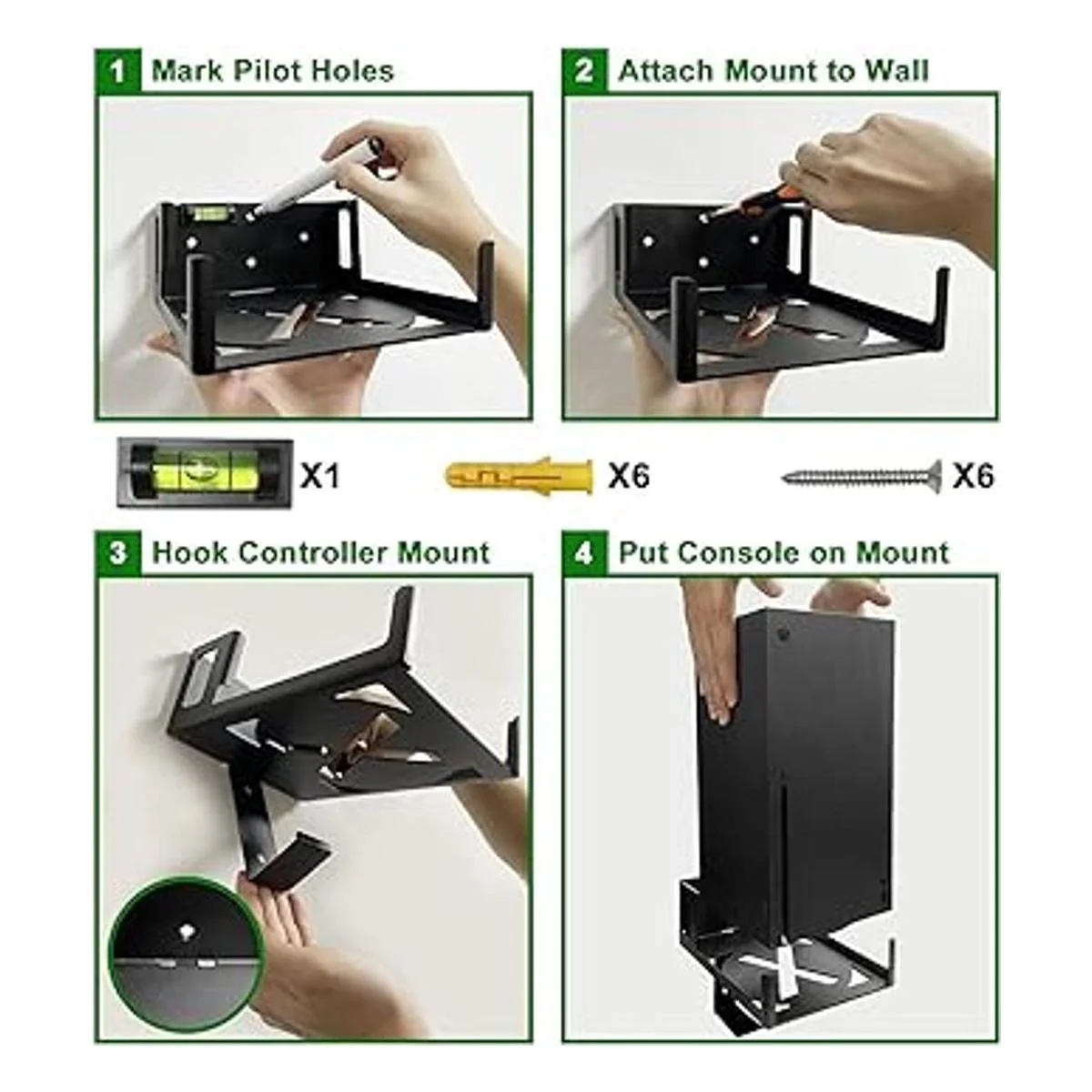 1 Mark Pilot Holes

2 Attach Mount to Wall

X1

X6

X6

3 Hook Controller Mount

4 Put Console on Mount