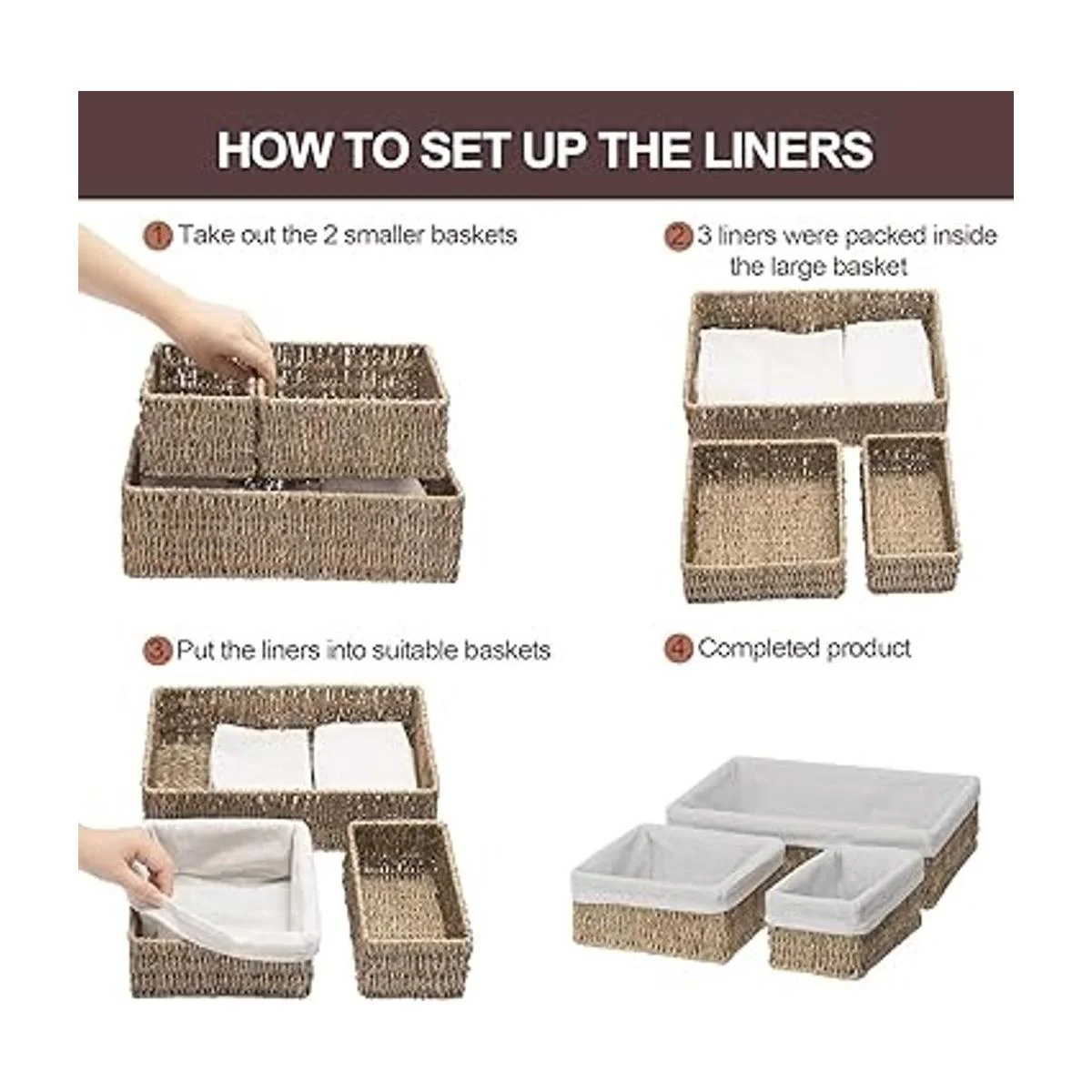 HOW TO SET UP THE LINERS

1 Take out the 2 smaller baskets

2 3 liners were packed inside the large basket

3 Put the liners into suitable baskets

4 Completed product