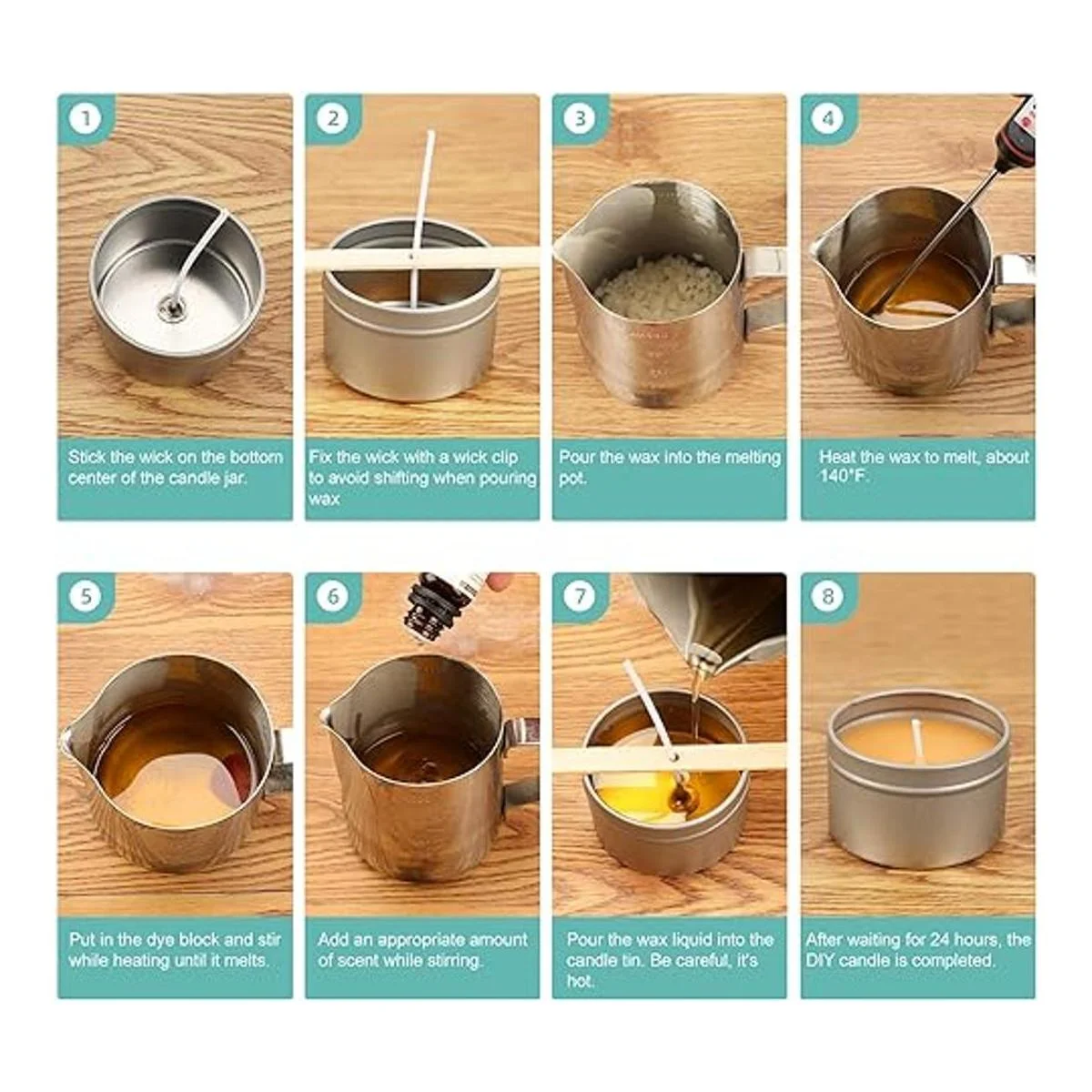 1

Stick the wick on the bottom center of the candle jar.

2

Fix the wick with a wick clip to avoid shifting when pouring wax

3

Pour the wax into the melting pot.

4

Heat the wax to melt, about 140°F.

5

Put in the dye block and stir while heating until it melts.

6

Add an appropriate amount of scent while stirring.

7

Pour the wax liquid into the candle tin. Be careful, it's hot.

8

After waiting for 24 hours, the DIY candle is completed.