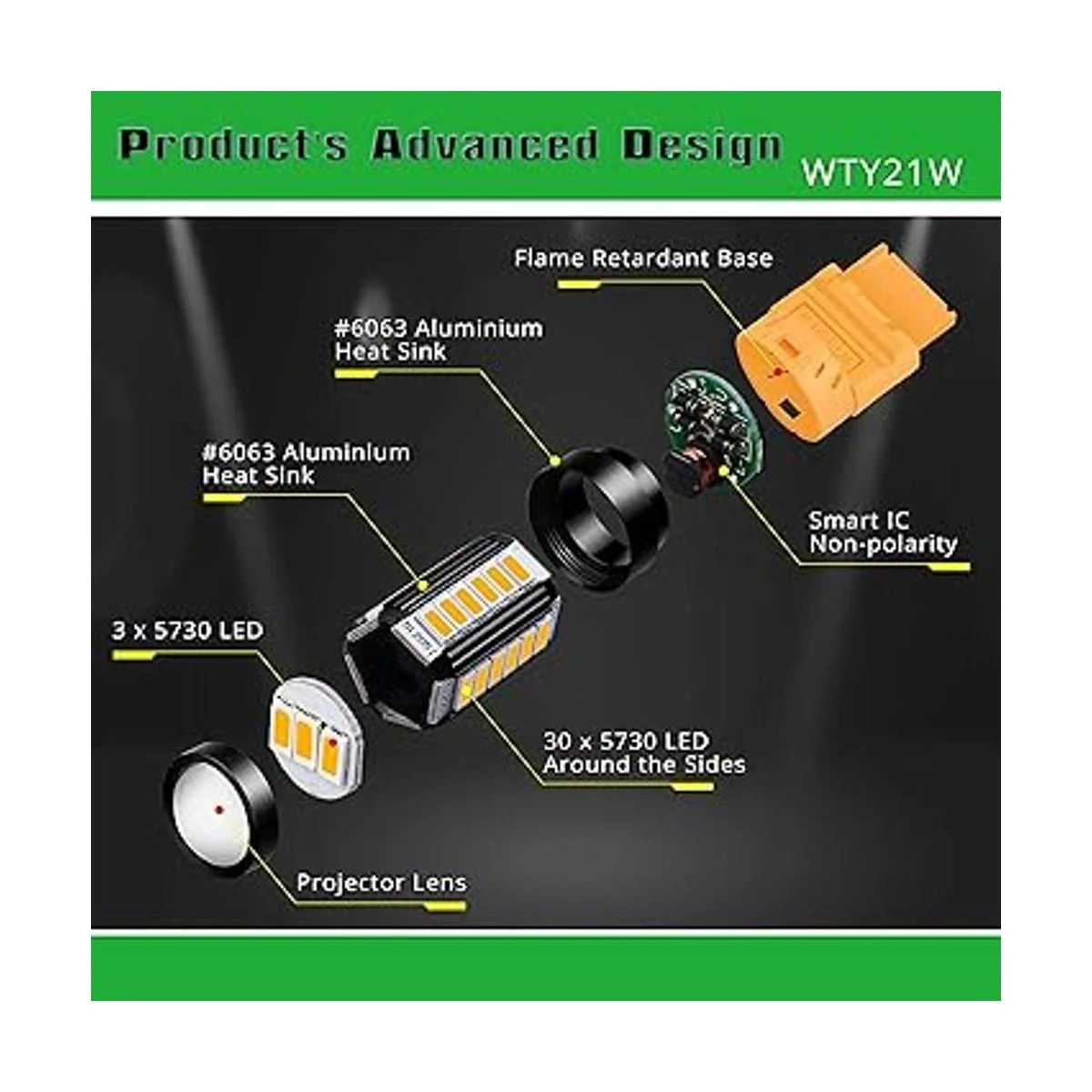 Product's Advanced Design WTY21W

Flame Retardant Base

#6063 Aluminium Heat Sink

#6063 Aluminium Heat Sink

Smart IC Non-polarity

3 x 5730 LED

30 x 5730 LED Around the Sides

Projector Lens