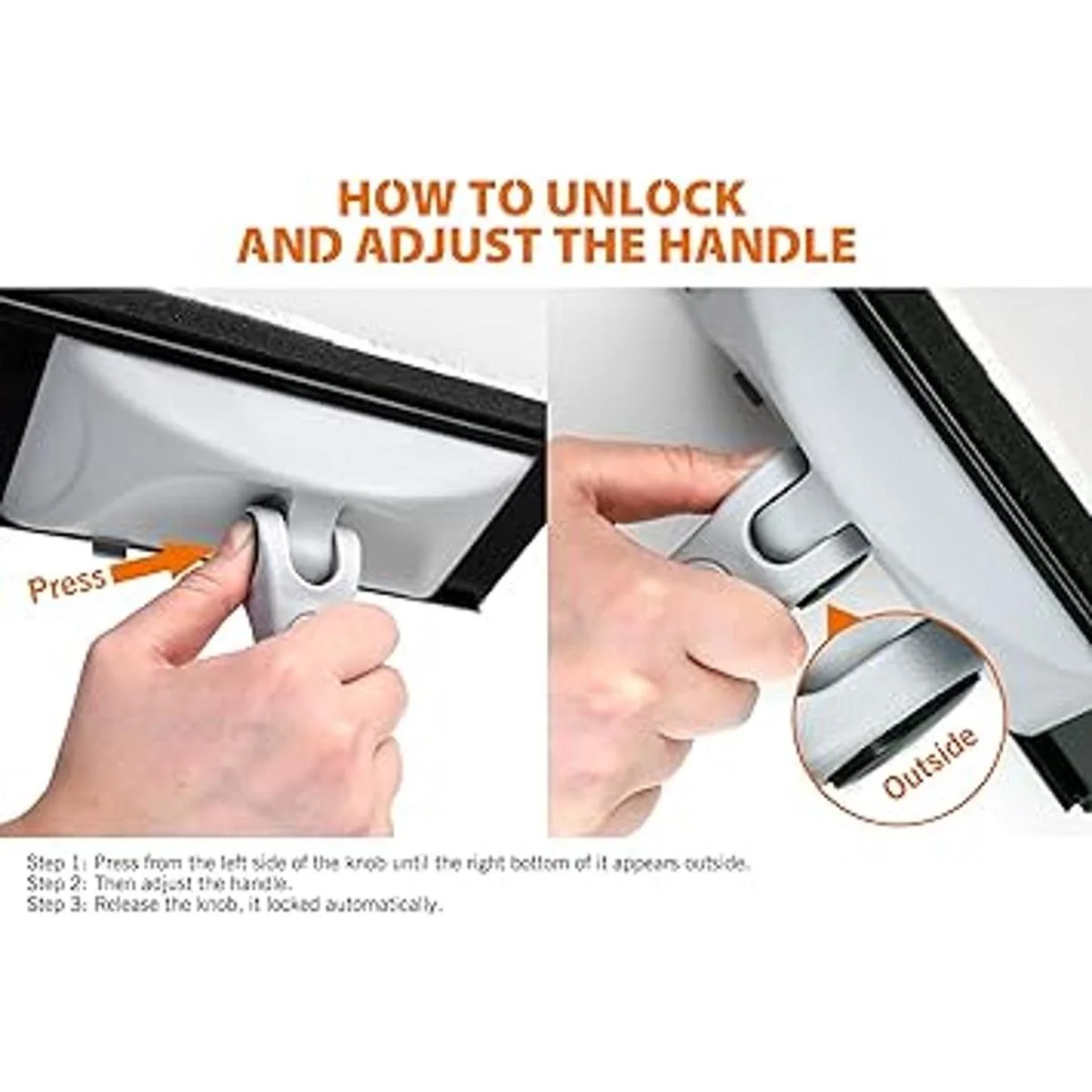 HOW TO UNLOCK
AND ADJUST THE HANDLE

Press

Outside

Step 1: Press from the left side of the knob until the right bottom of it appears outside.
Step 2: Then adjust the handle.
Step 3: Release the knob, it locked automatically.