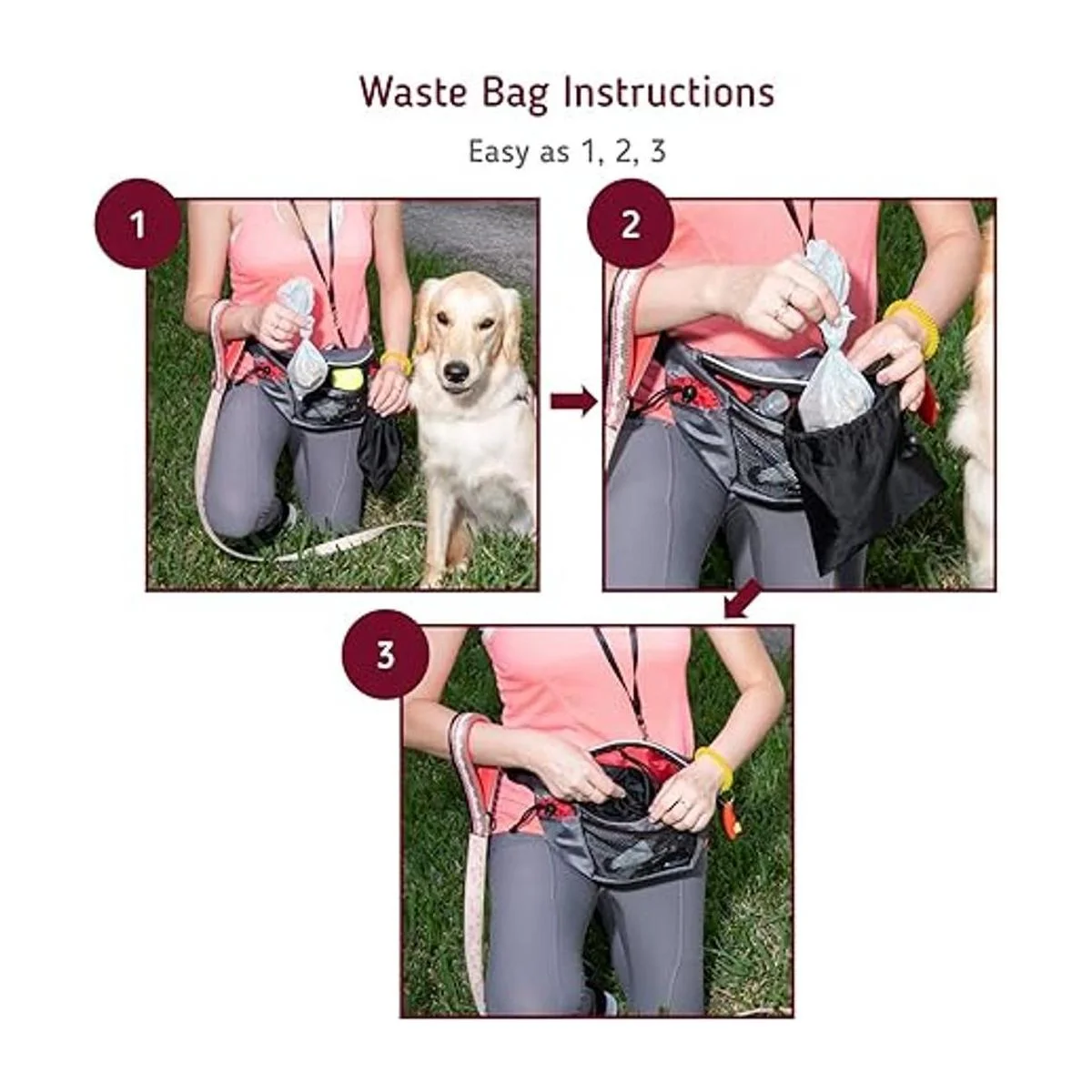 Waste Bag Instructions

Easy as 1, 2, 3

1

2

3