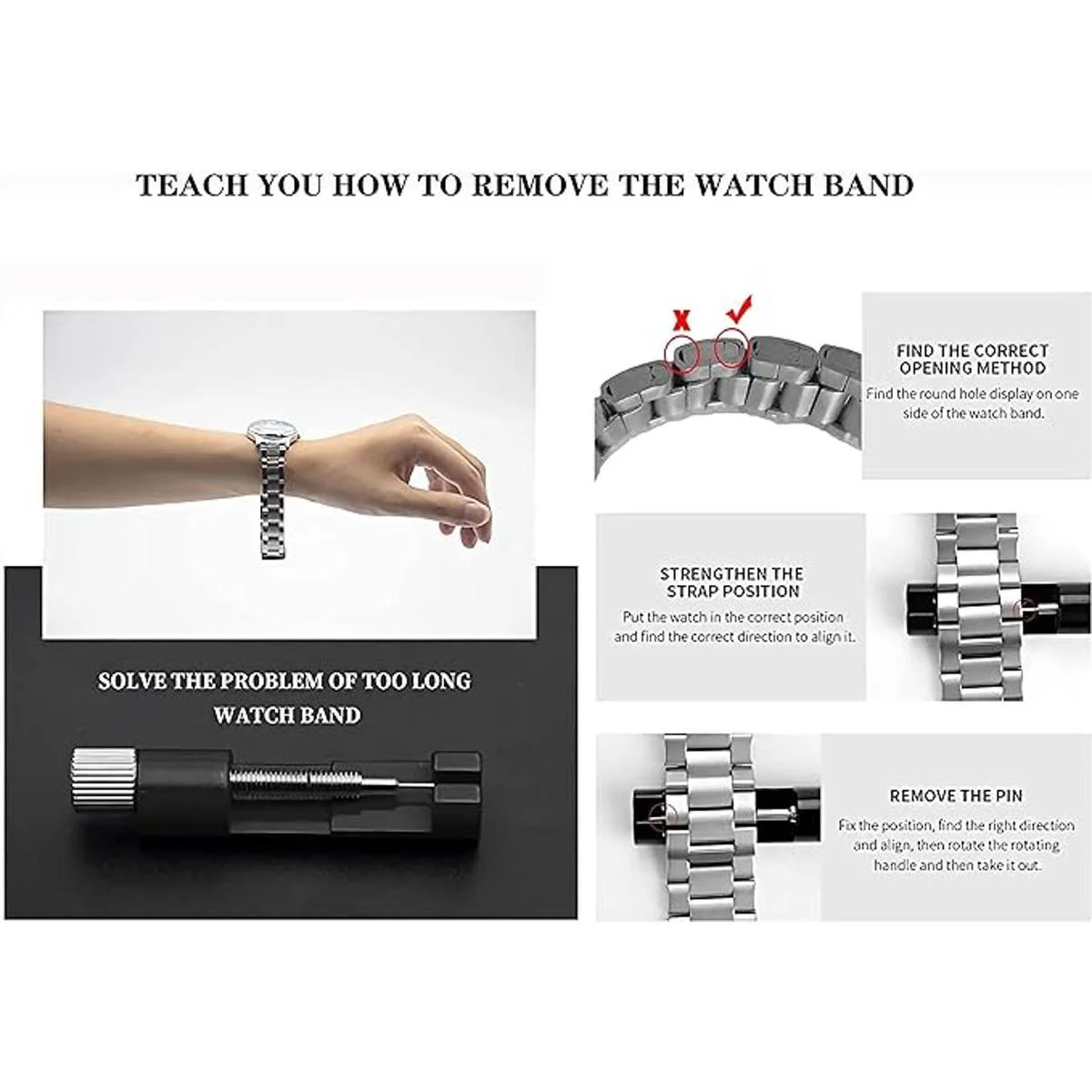 TEACH YOU HOW TO REMOVE THE WATCH BAND

SOLVE THE PROBLEM OF TOO LONG WATCH BAND

FIND THE CORRECT OPENING METHOD

Find the round hole display on one side of the watch band.

STRENGTHEN THE STRAP POSITION

Put the watch in the correct position and find the correct direction to align it.

REMOVE THE PIN

Fix the position, find the right direction and align, then rotate the rotating handle and then take it out.