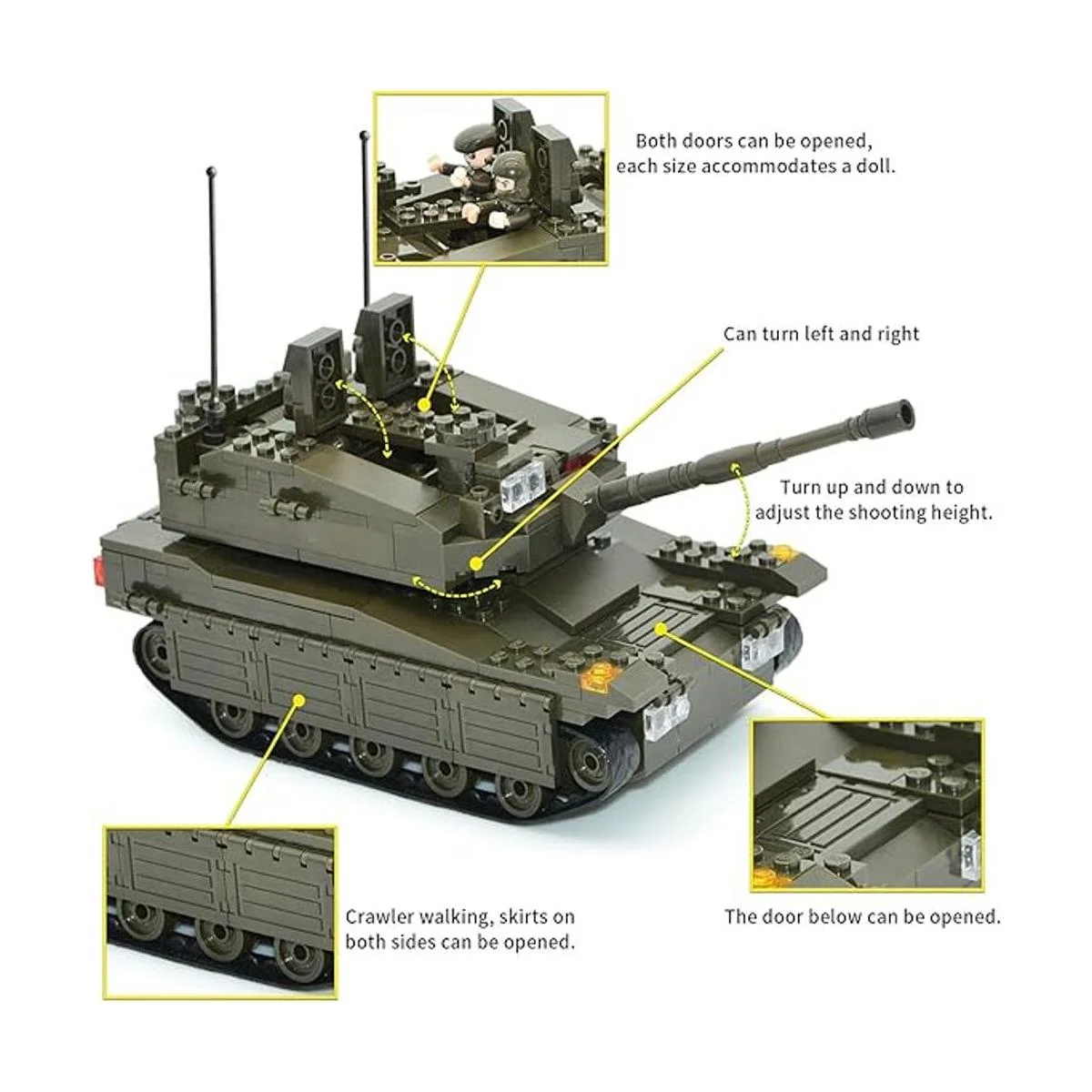 Both doors can be opened, each size accommodates a doll.

Can turn left and right

Turn up and down to adjust the shooting height.

Crawler walking, skirts on both sides can be opened.

The door below can be opened.