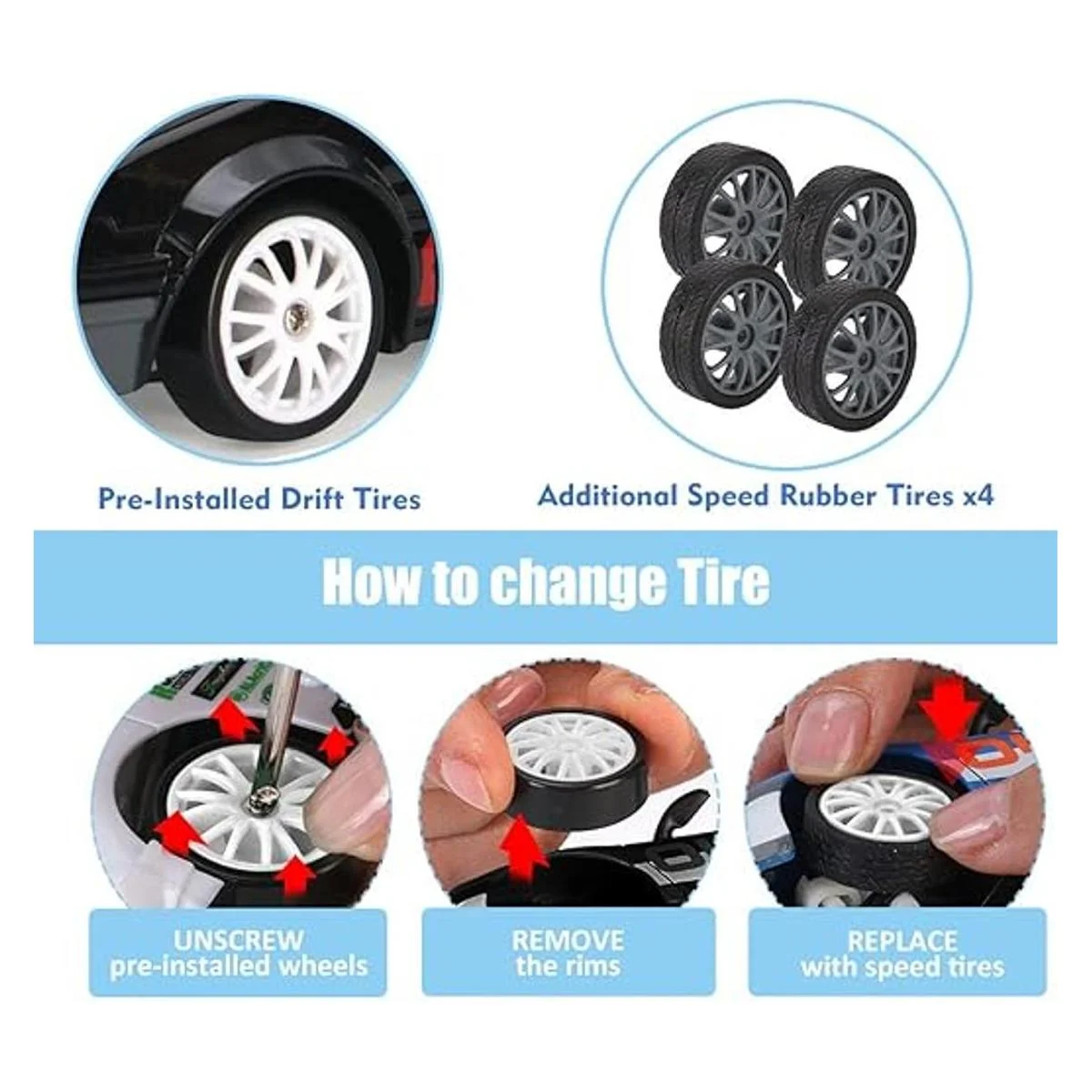 Pre-Installed Drift Tires

Additional Speed Rubber Tires x4

How to change Tire

UNSCREW
pre-installed wheels

REMOVE
the rims

REPLACE
with speed tires