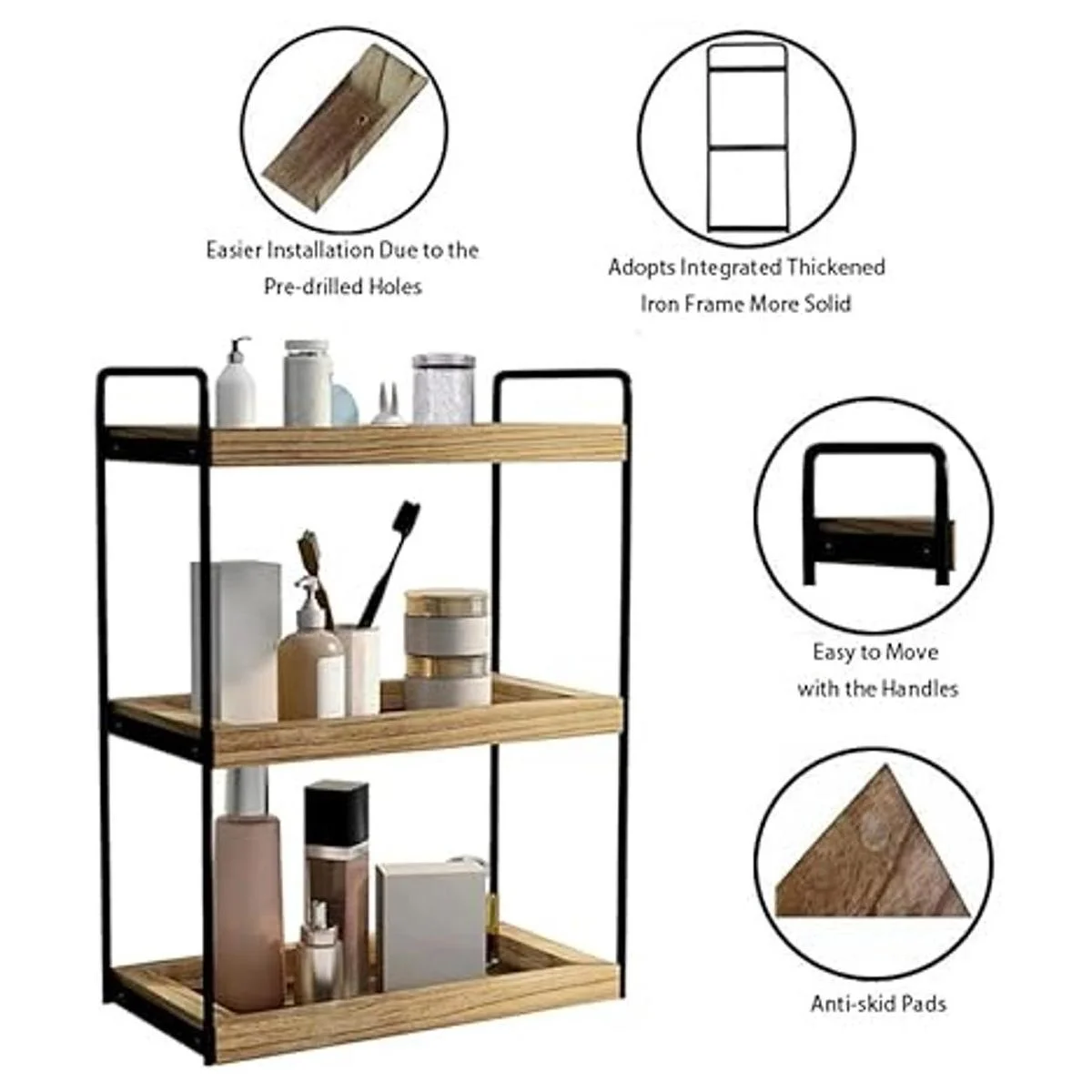 Easier Installation Due to the Pre-drilled Holes

Adopts Integrated Thickened Iron Frame More Solid

Easy to Move with the Handles

Anti-skid Pads