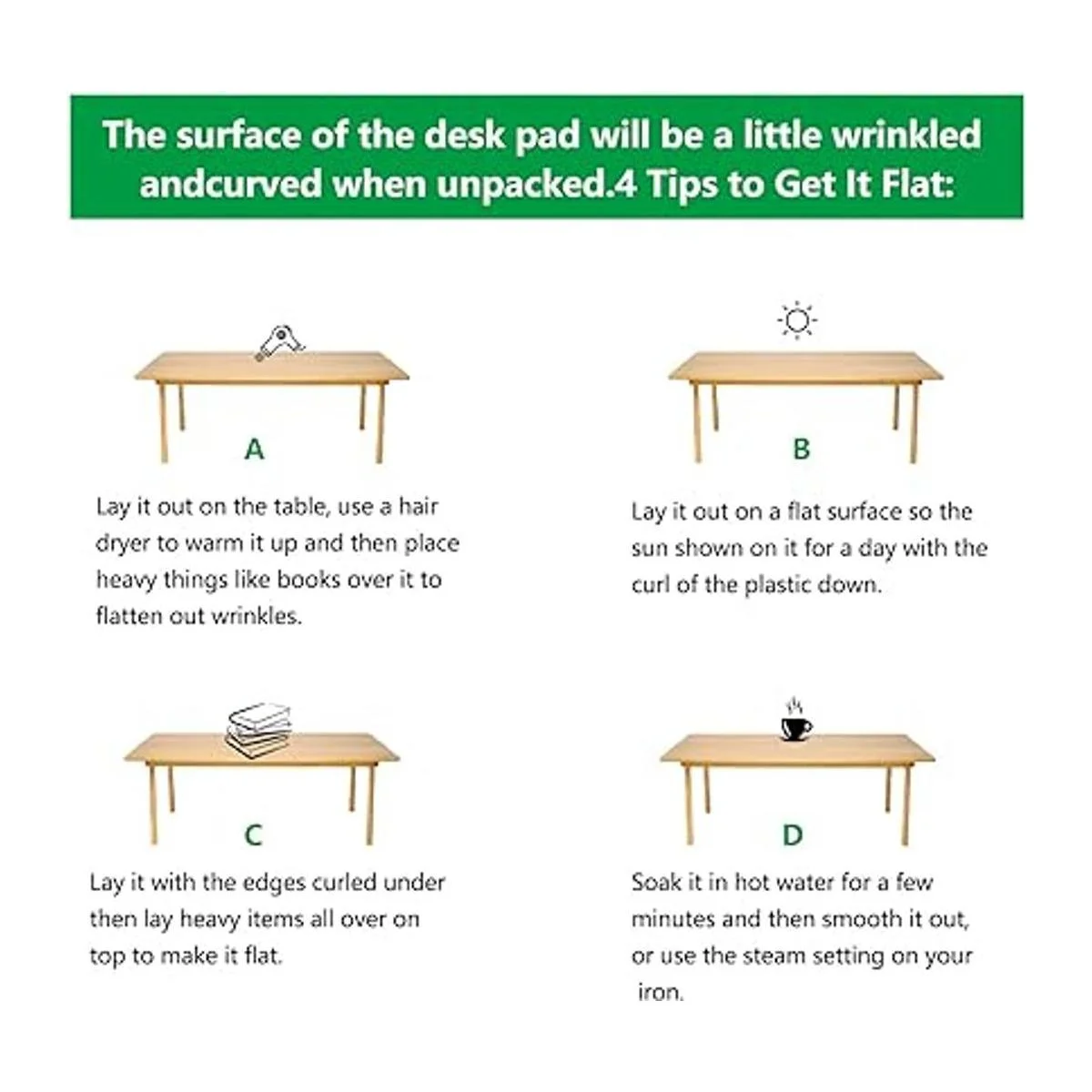 The surface of the desk pad will be a little wrinkled andcurved when unpacked.4 Tips to Get It Flat:

A

Lay it out on the table, use a hair dryer to warm it up and then place heavy things like books over it to flatten out wrinkles.

B

Lay it out on a flat surface so the sun shown on it for a day with the curl of the plastic down.

C

Lay it with the edges curled under then lay heavy items all over on top to make it flat.

D

Soak it in hot water for a few minutes and then smooth it out, or use the steam setting on your iron.