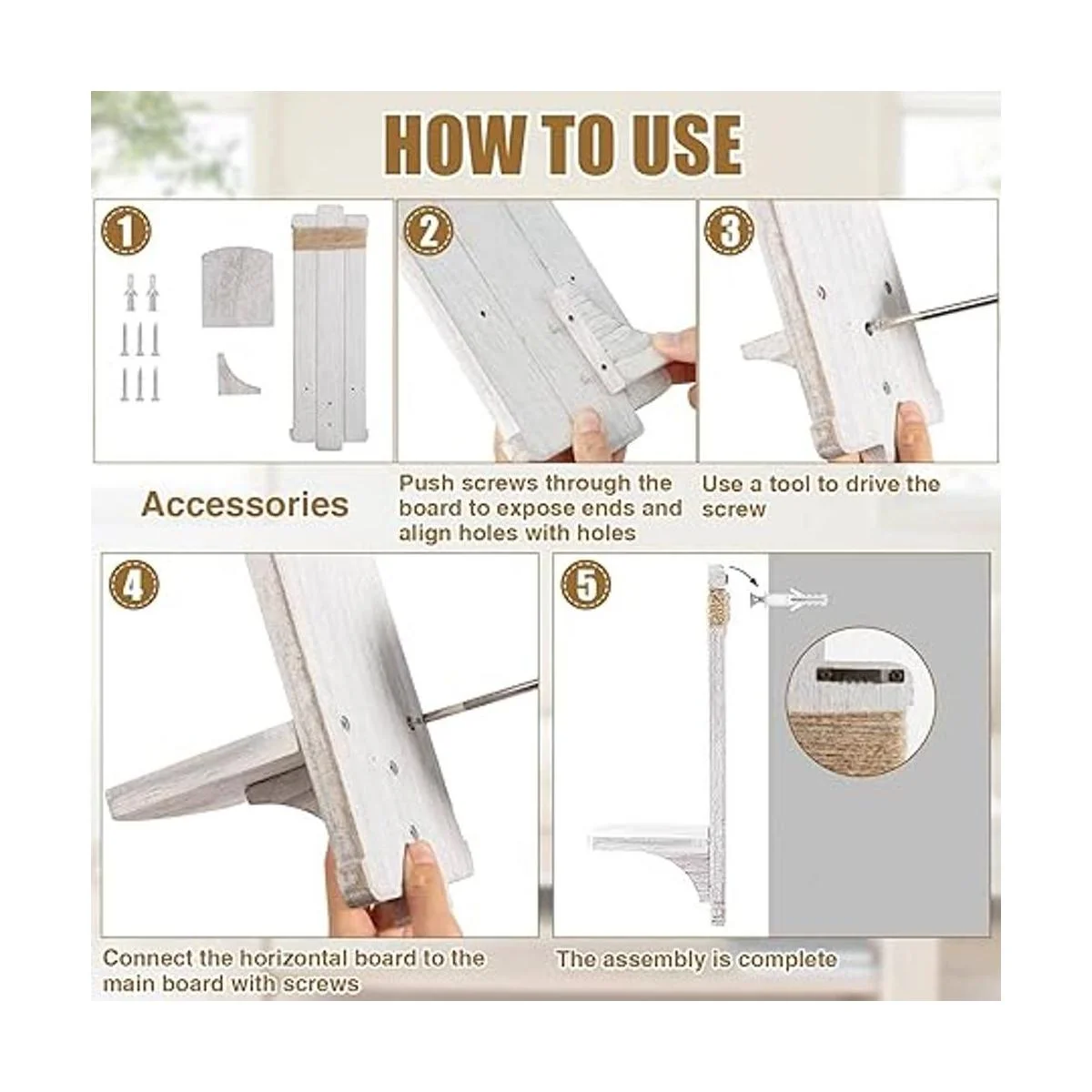 HOW TO USE

1

Accessories

2

Push screws through the board to expose ends and align holes with holes

3

Use a tool to drive the screw

4

Connect the horizontal board to the main board with screws

5

The assembly is complete