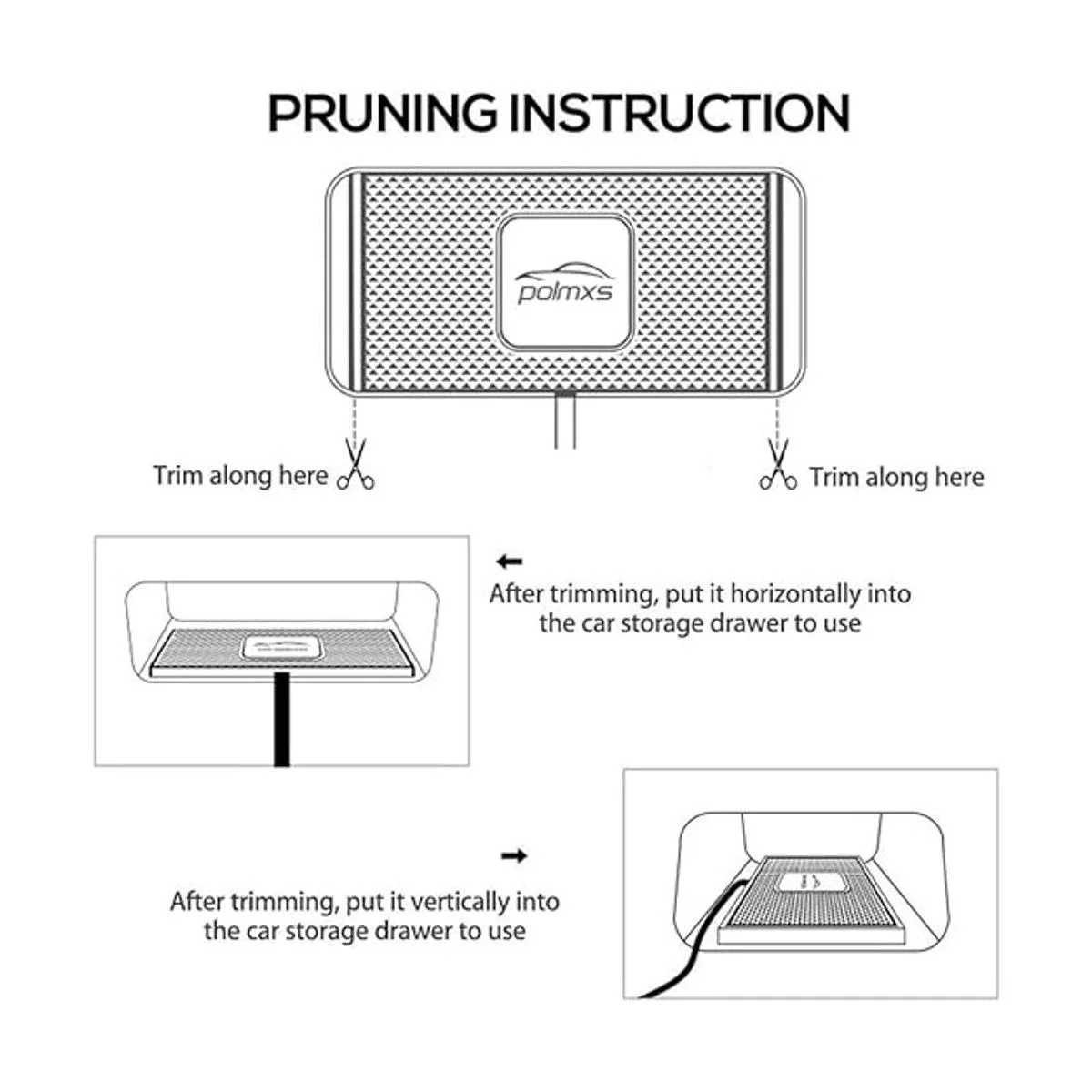 PRUNING INSTRUCTION

polmxs

Trim along here

Trim along here

After trimming, put it horizontally into the car storage drawer to use

After trimming, put it vertically into the car storage drawer to use