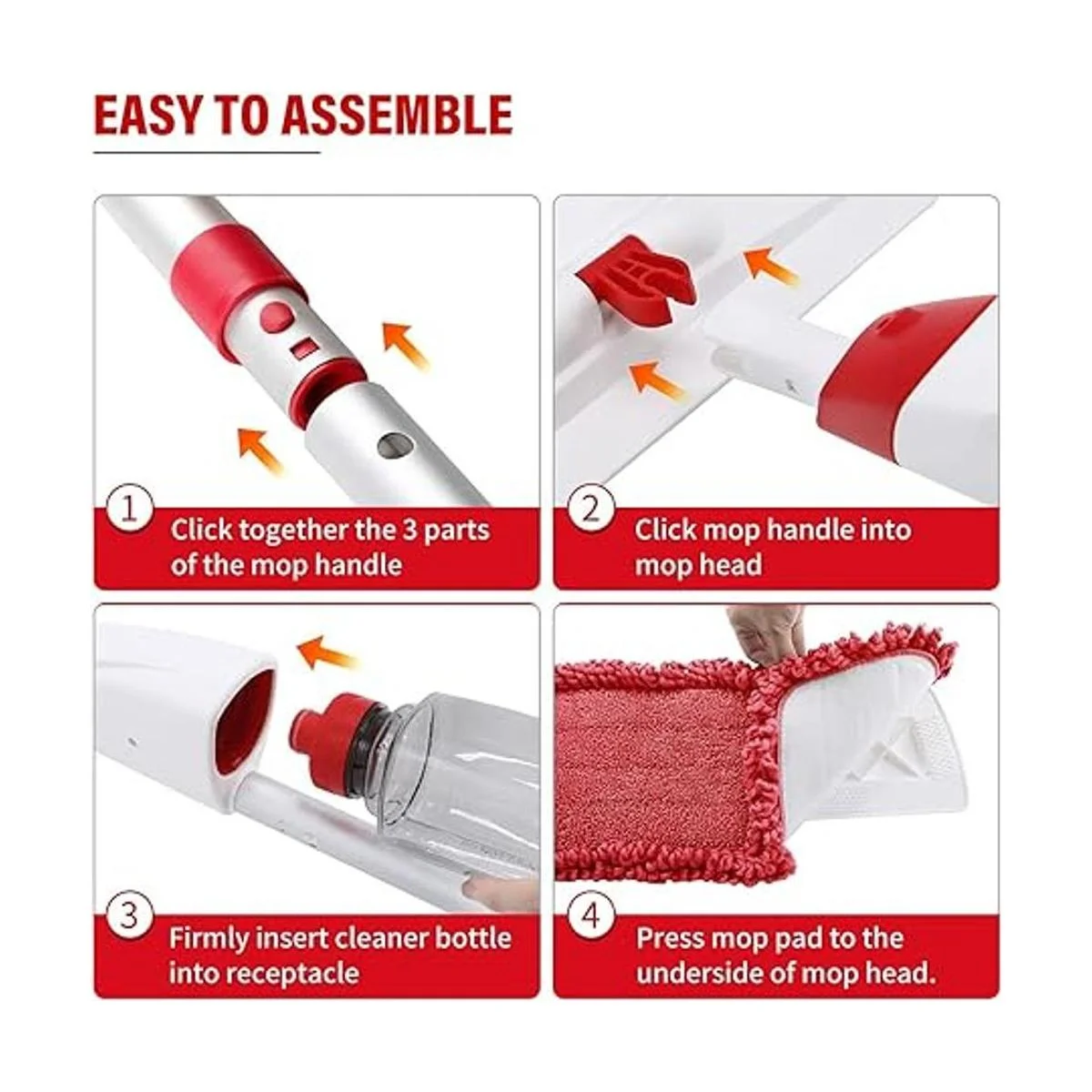 EASY TO ASSEMBLE

1 Click together the 3 parts of the mop handle

2 Click mop handle into mop head

3 Firmly insert cleaner bottle into receptacle

4 Press mop pad to the underside of mop head.